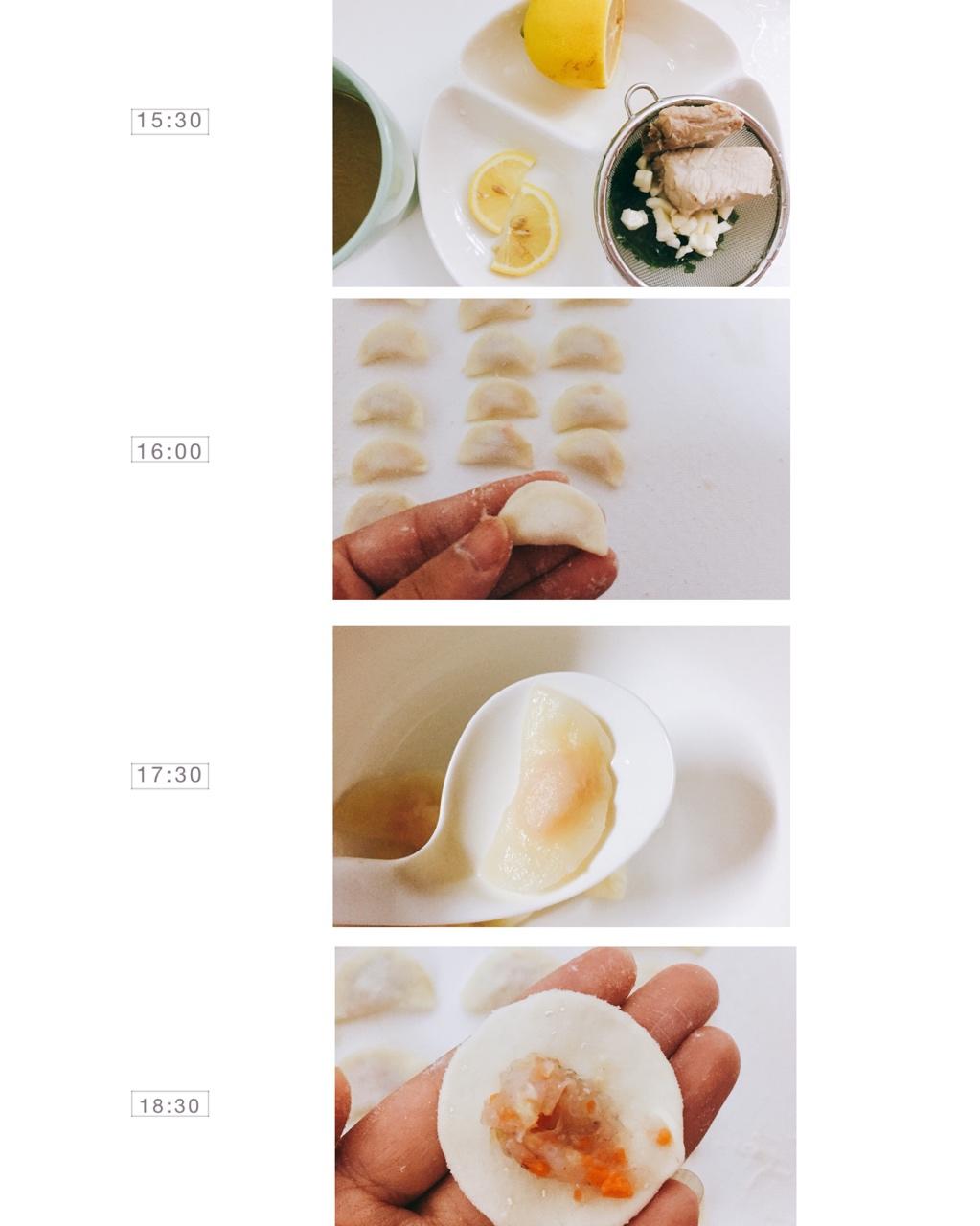 15:30

16:00

17:30

18:30