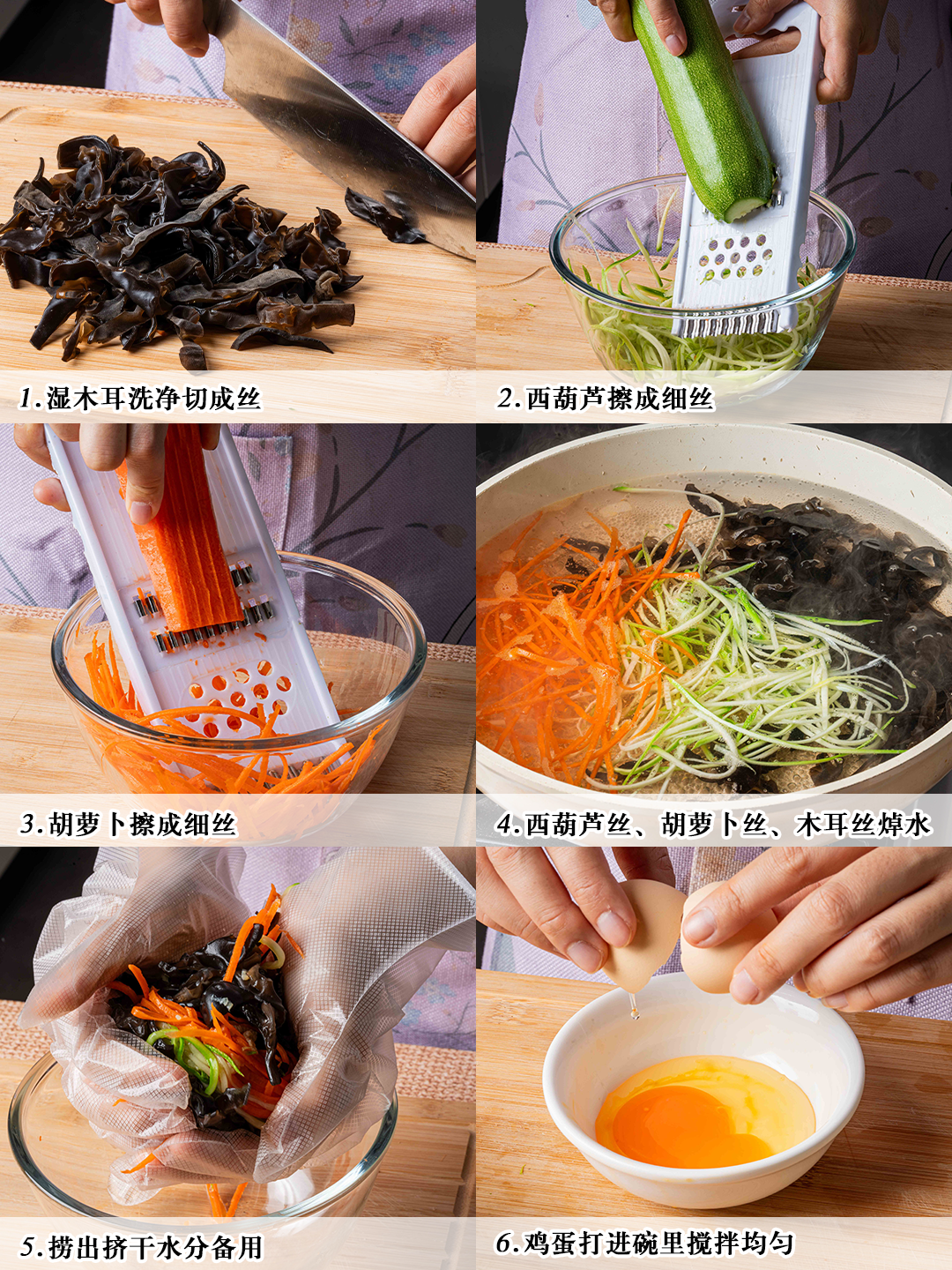 1.湿木耳洗净切成丝

2.西葫芦擦成细丝

3.胡萝卜擦成细丝

4.西葫芦丝、胡萝卜丝、木耳丝焯水

5.捞出挤干水分备用

6.鸡蛋打进碗里搅拌均匀