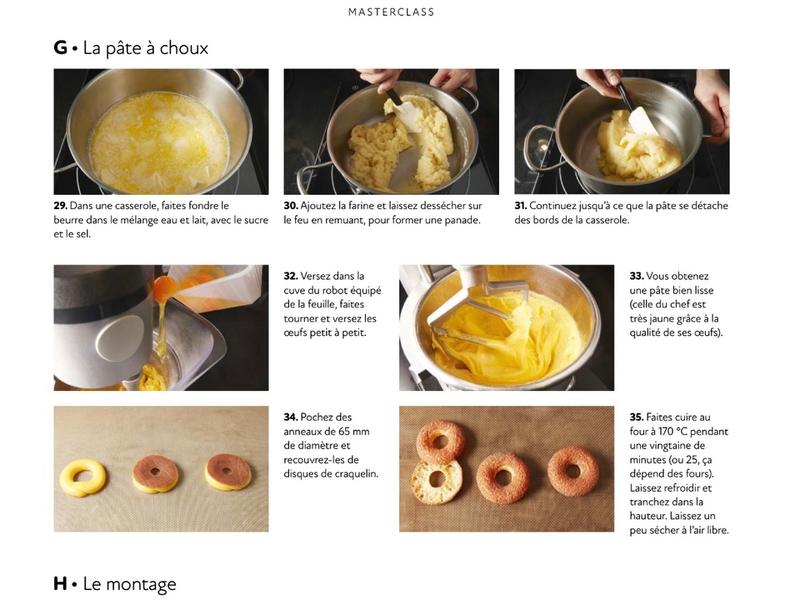 MASTERCLASS

G • La pâte à choux

29. Dans une casserole, faites fondre le beurre dans le mélange eau et lait, avec le sucre et le sel.

30. Ajoutez la farine et laissez dessécher sur le feu en remuant, pour former une panade.

31. Continuez jusqu'à ce que la pâte se détache des bords de la casserole.

32. Versez dans la cuve du robot équipé de la feuille, faites tourner et versez les œufs petit à petit.

33. Vous obtenez une pâte bien lisse (celle du chef est très jaune grâce à la qualité de ses œufs).

34. Pochez des anneaux de 65 mm de diamètre et recouvrez-les de disques de craquelin.

35. Faites cuire au four à 170 °C pendant une vingtaine de minutes (ou 25, ça dépend des fours). Laissez refroidir et tranchez dans la hauteur. Laissez un peu sécher à l'air libre.

H • Le montage