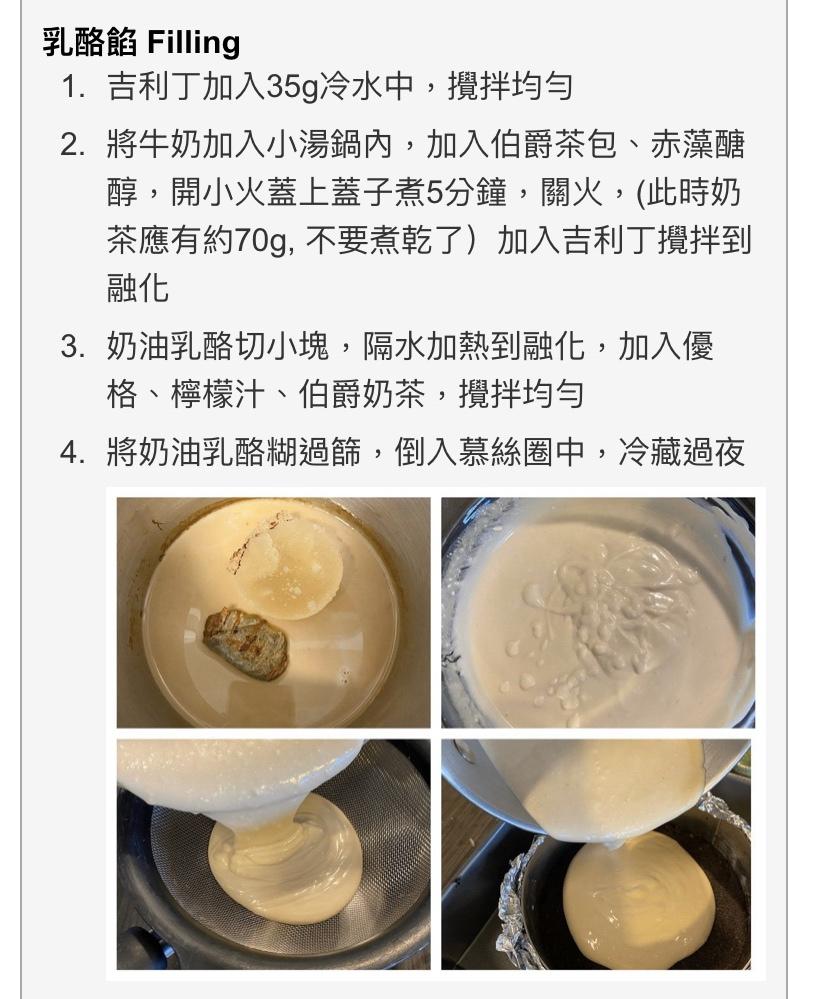 乳酪餡 Filling

1. 吉利丁加入35g冷水中，攪拌均勻
2. 將牛奶加入小湯鍋內，加入伯爵茶包、赤藻醣醇，開小火蓋上蓋子煮5分鐘，關火，(此時奶茶應有約70g, 不要煮乾了）加入吉利丁攪拌到融化
3. 奶油乳酪切小塊，隔水加熱到融化，加入優格、檸檬汁、伯爵奶茶，攪拌均勻
4. 將奶油乳酪糊過篩，倒入慕絲圈中，冷藏過夜