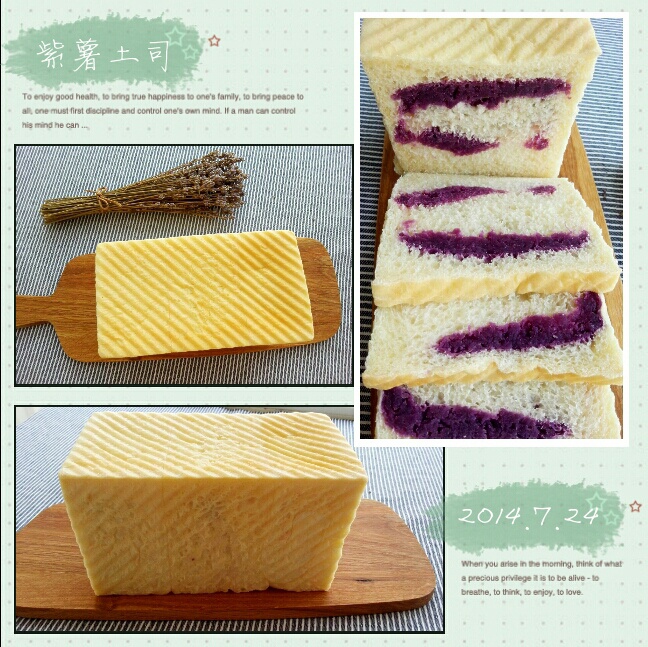 紫薯土司

To enjoy good health, to bring true happiness to one's family, to bring peace to all, one must first discipline and control one's own mind. If a man can control his mind he can ...

2014.7.24

When you arise in the morning, think of what a precious privilege it is to be alive - to breathe, to think, to enjoy, to love.