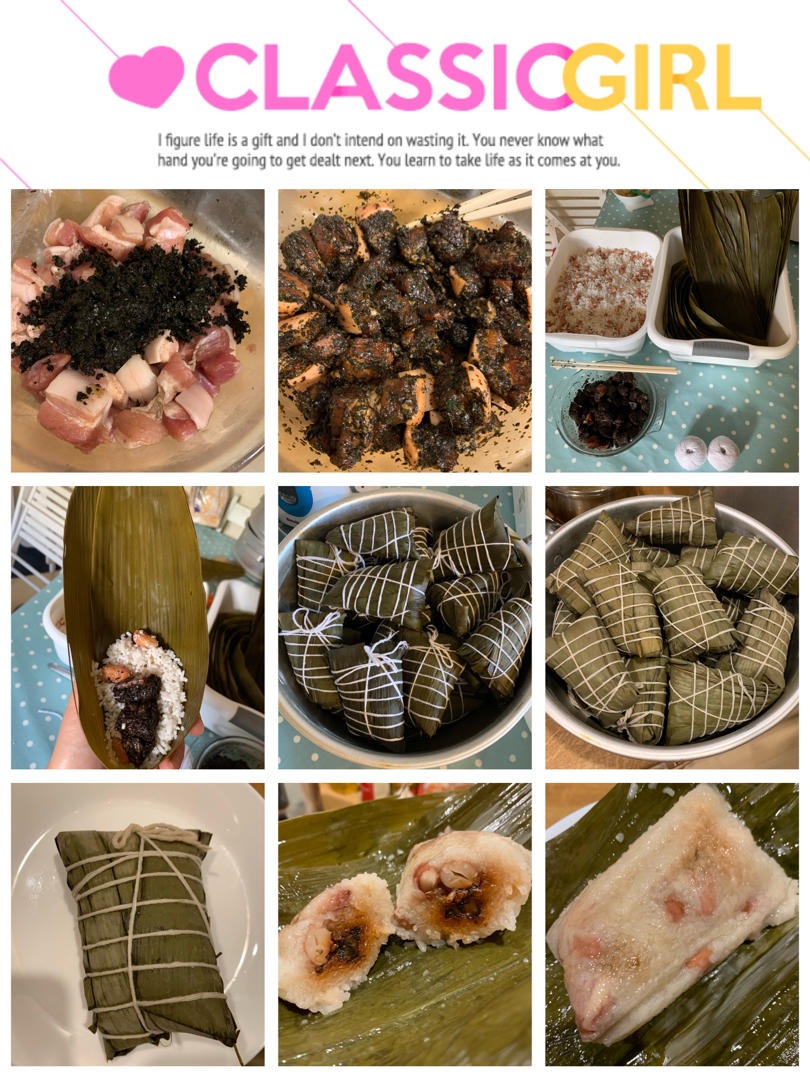 CLASSIC GIRL

I figure life is a gift and I don't intend on wasting it. You never know what hand you're going to get dealt next. You learn to take life as it comes at you.