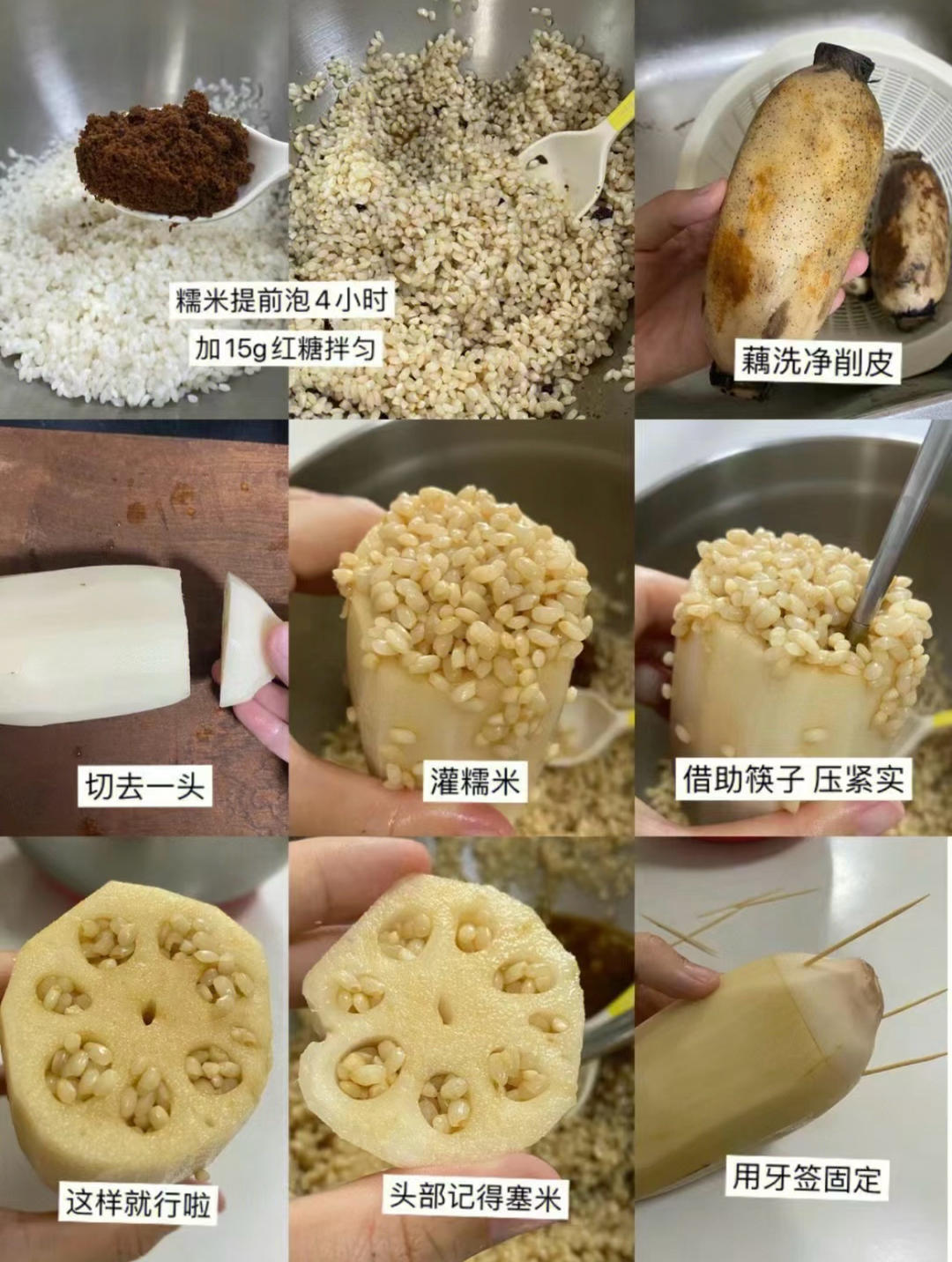 糯米提前泡4小时
加15g红糖拌匀

藕洗净削皮

切去一头

灌糯米

借助筷子 压紧实

这样就行啦

头部记得塞米

用牙签固定