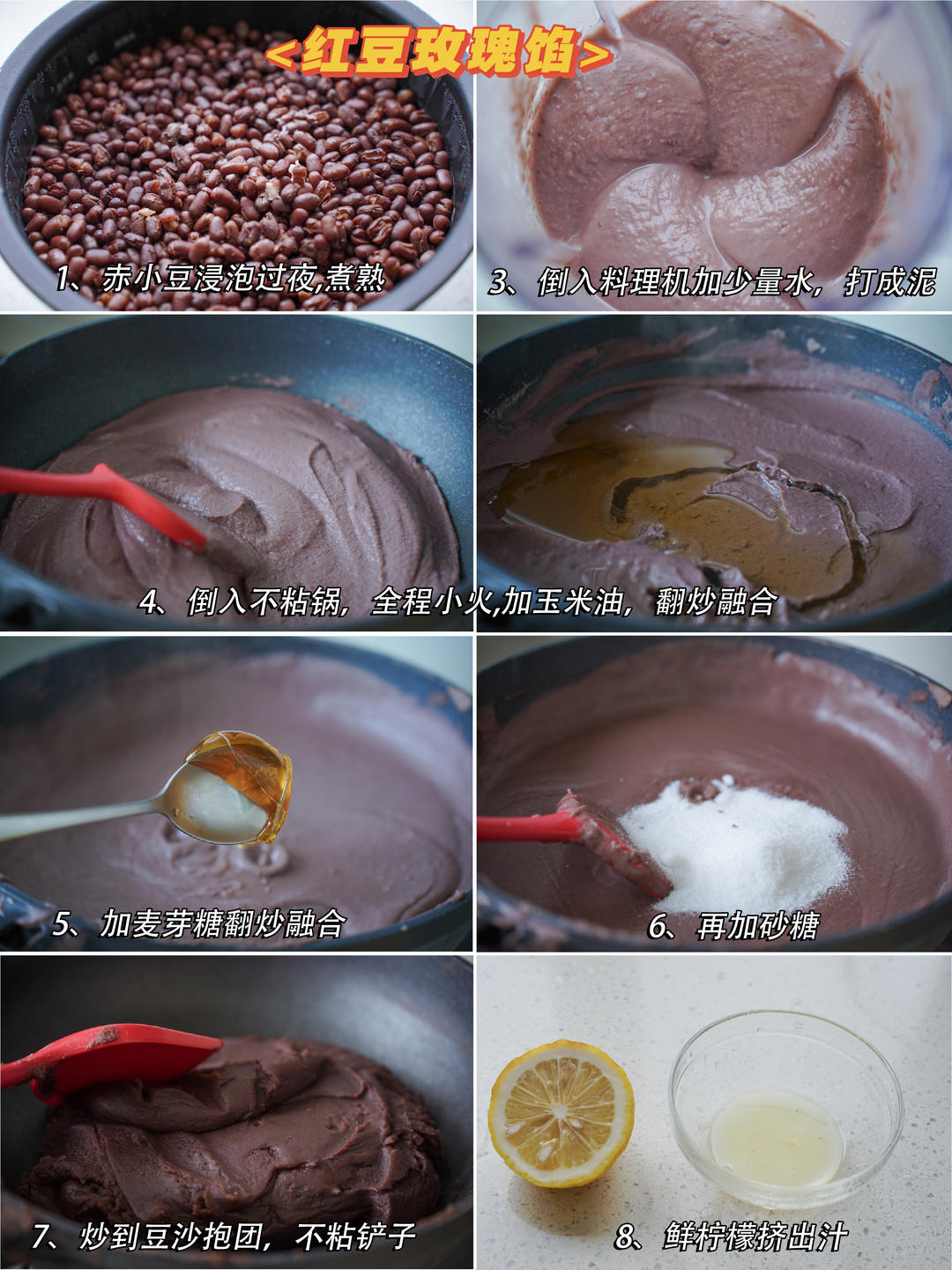 <红豆玫瑰馅>

1、赤小豆浸泡过夜,煮熟

3、倒入料理机加少量水，打成泥

4、倒入不粘锅，全程小火,加玉米油，翻炒融合

5、加麦芽糖翻炒融合

6、再加砂糖

7、炒到豆沙抱团，不粘铲子

8、鲜柠檬挤出汁