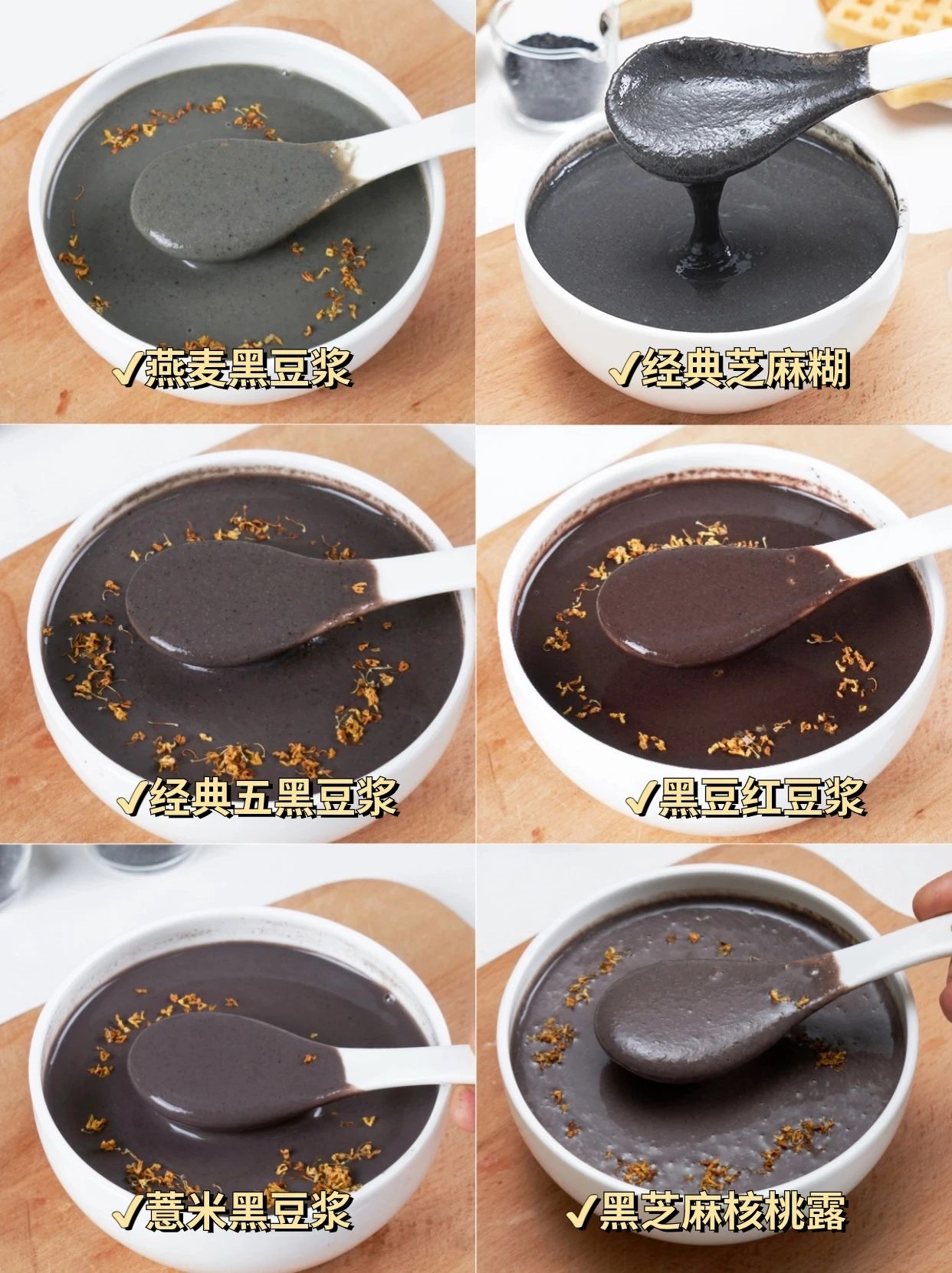 ✓燕麦黑豆浆

✓经典芝麻糊

✓经典五黑豆浆

✓黑豆红豆浆

✓薏米黑豆浆

✓黑芝麻核桃露