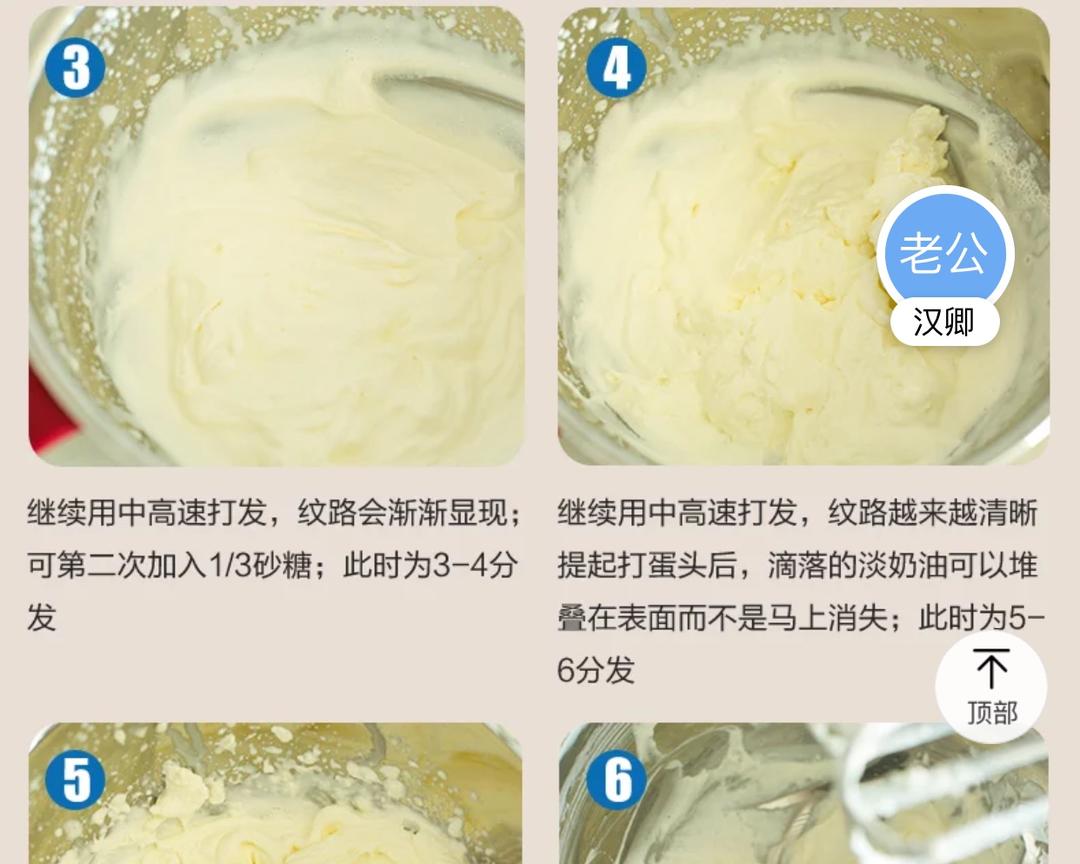 3

继续用中高速打发，纹路会渐渐显现；可第二次加入1/3砂糖；此时为3-4分发

4

老公
汉卿

继续用中高速打发，纹路越来越清晰提起打蛋头后，滴落的淡奶油可以堆叠在表面而不是马上消失；此时为5-6分发

顶部

5

6