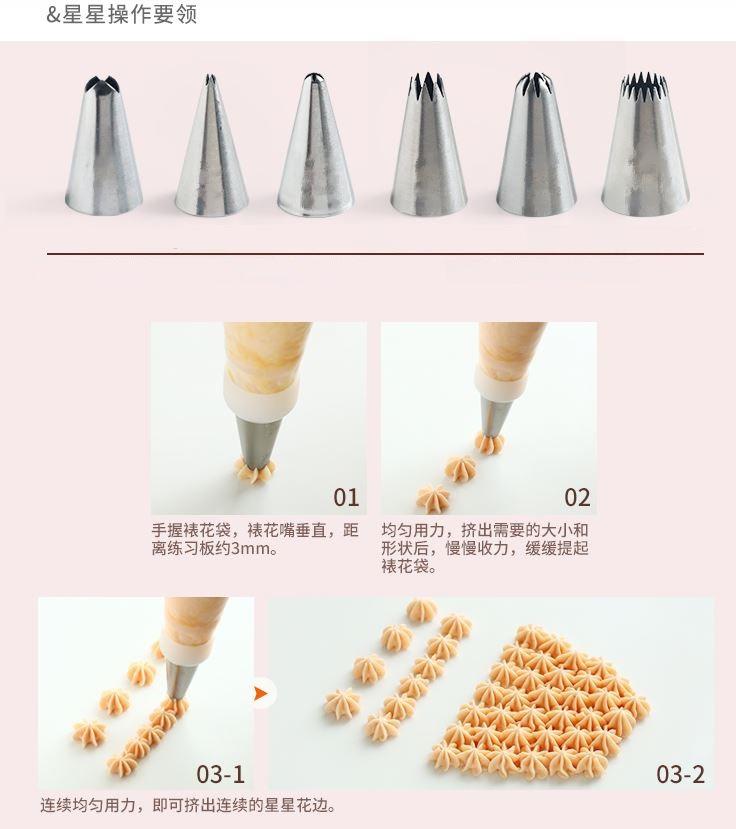 &星星操作要领

01

手握裱花袋，裱花嘴垂直，距离练习板约3mm。

02

均匀用力，挤出需要的大小和形状后，慢慢收力，缓缓提起裱花袋。

03-1

03-2

连续均匀用力，即可挤出连续的星星花边。