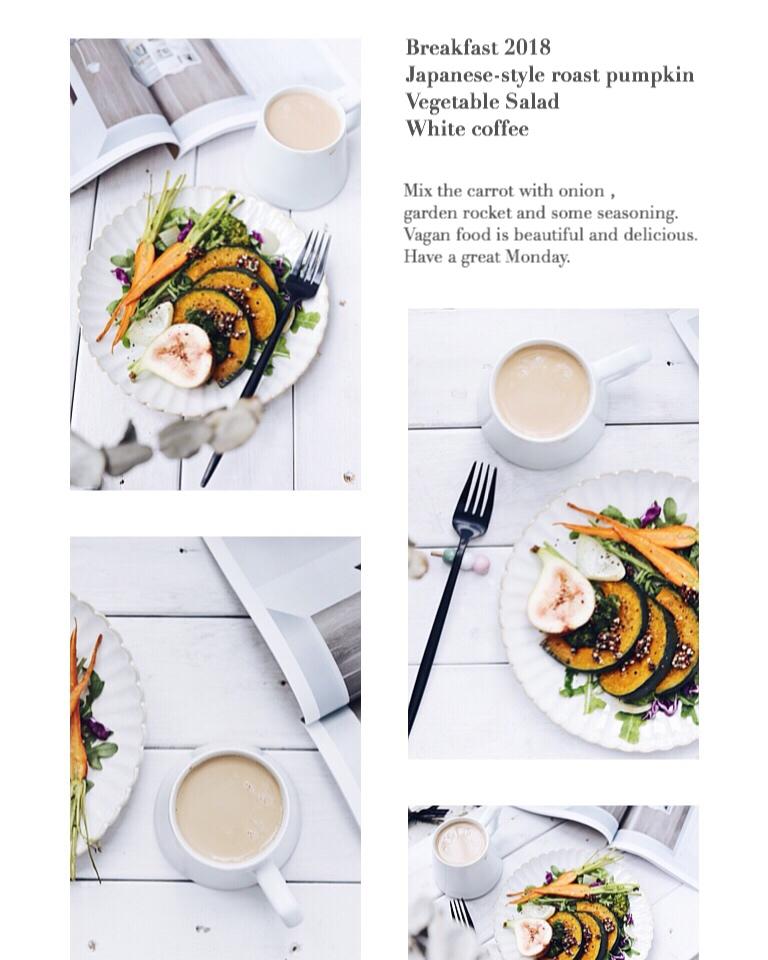 Breakfast 2018
Japanese-style roast pumpkin
Vegetable Salad
White coffee

Mix the carrot with onion ,
garden rocket and some seasoning.
Vagan food is beautiful and delicious.
Have a great Monday.