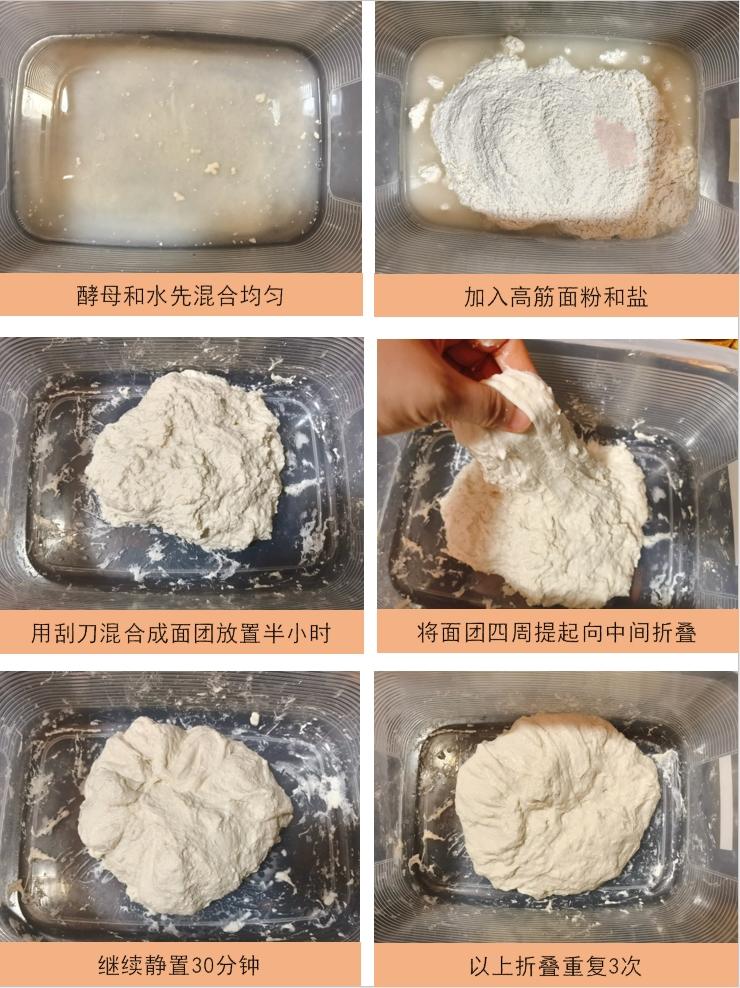 酵母和水先混合均匀

加入高筋面粉和盐

用刮刀混合成面团放置半小时

将面团四周提起向中间折叠

继续静置30分钟

以上折叠重复3次