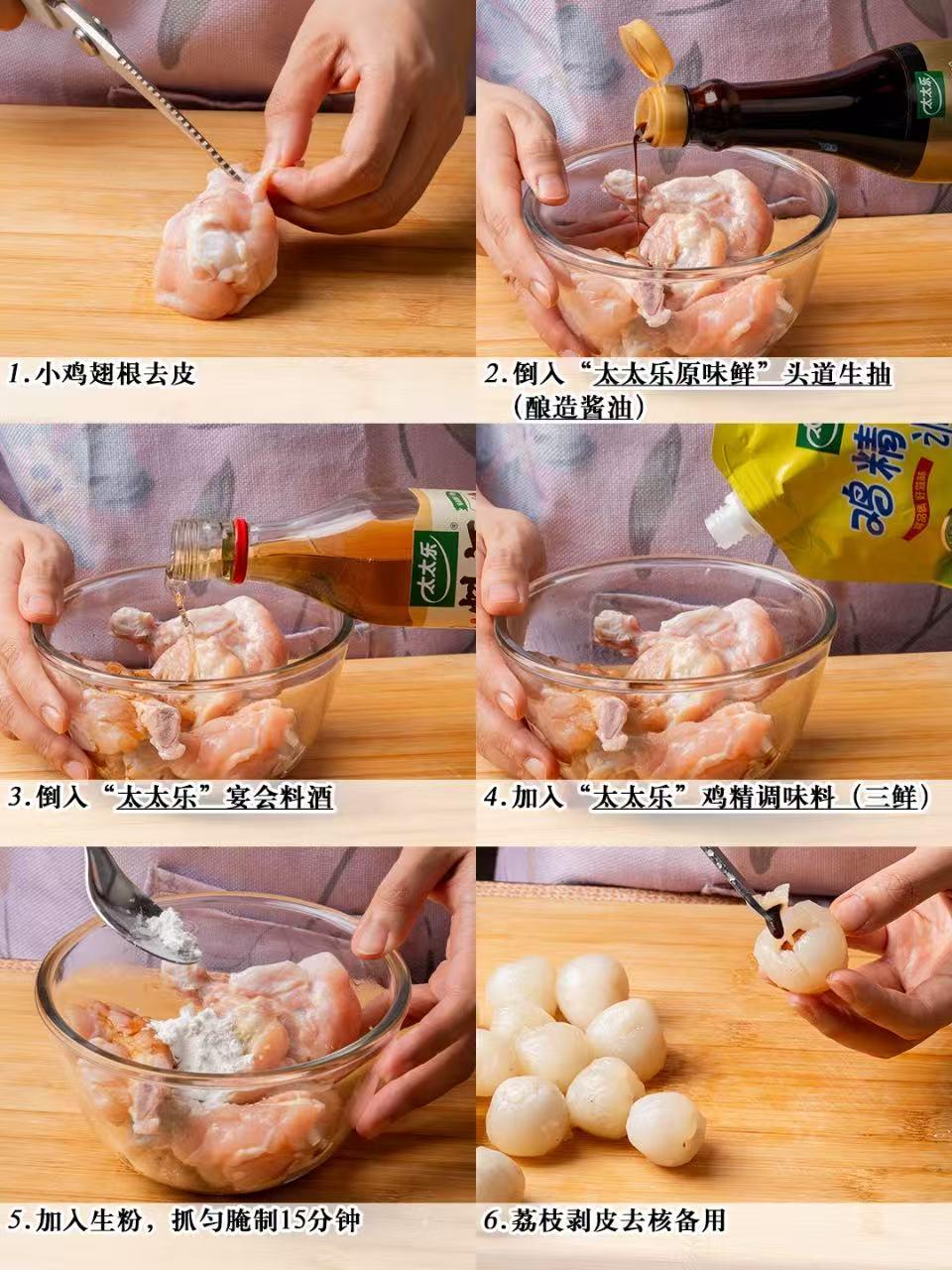 太太乐

1.小鸡翅根去皮

2.倒入“太太乐原味鲜”头道生抽（酿造酱油）

太太乐

鸡精

3.倒入“太太乐”宴会料酒

4.加入“太太乐”鸡精调味料（三鲜）

5.加入生粉，抓匀腌制15分钟

6.荔枝剥皮去核备用