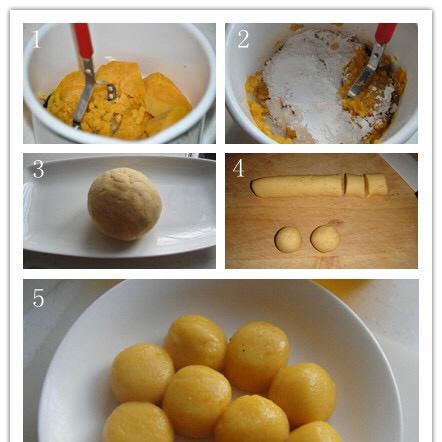 1

2

3

4

5