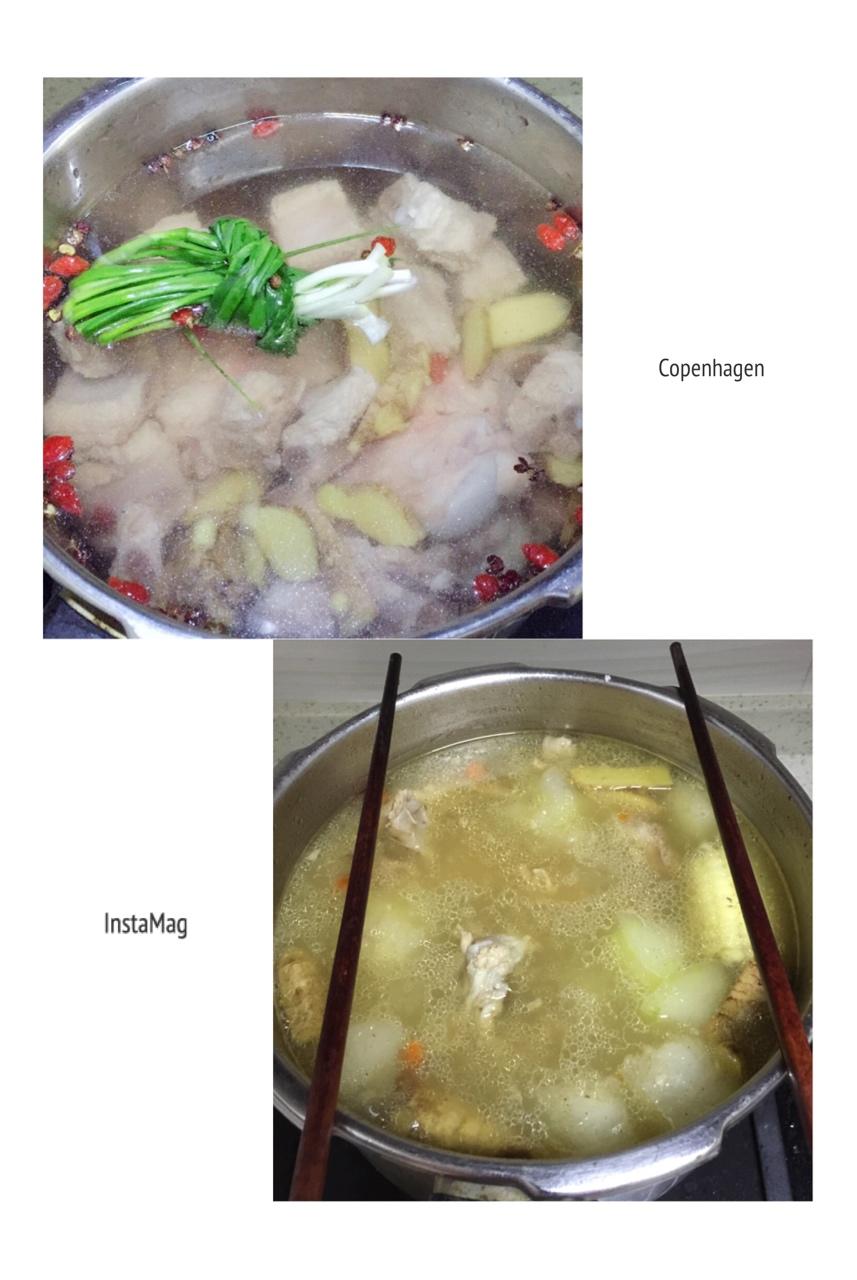 Copenhagen

InstaMag