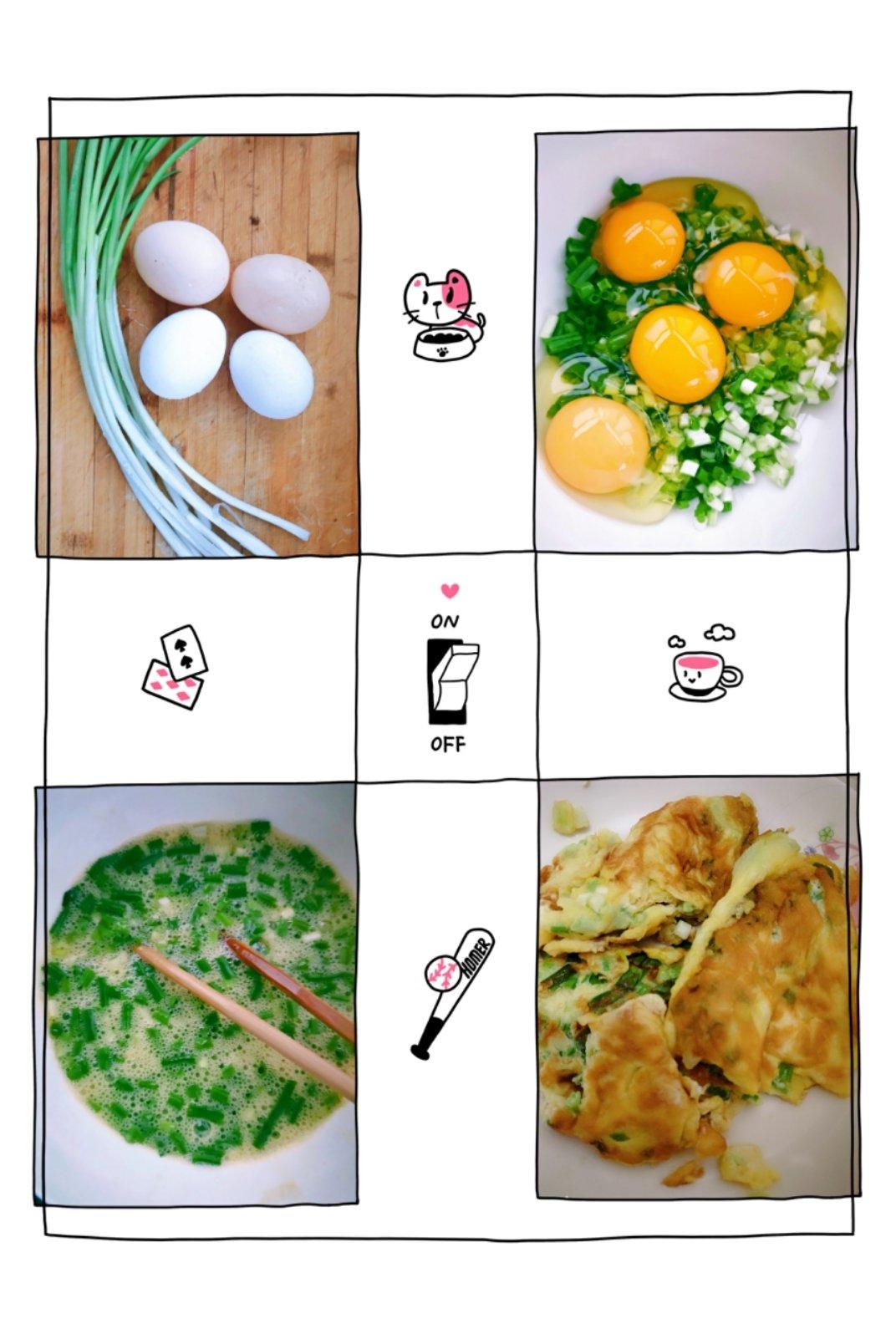 ON

OFF

HOMER