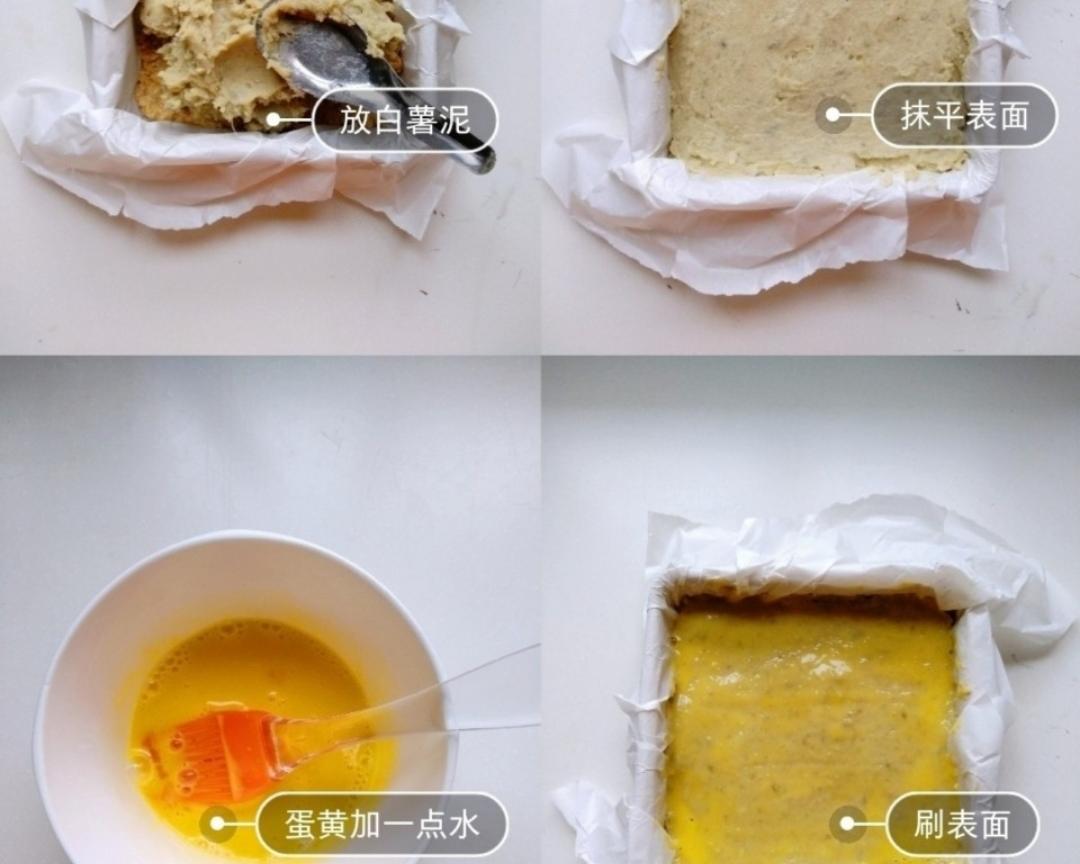 放白薯泥

抹平表面

蛋黄加一点水

刷表面