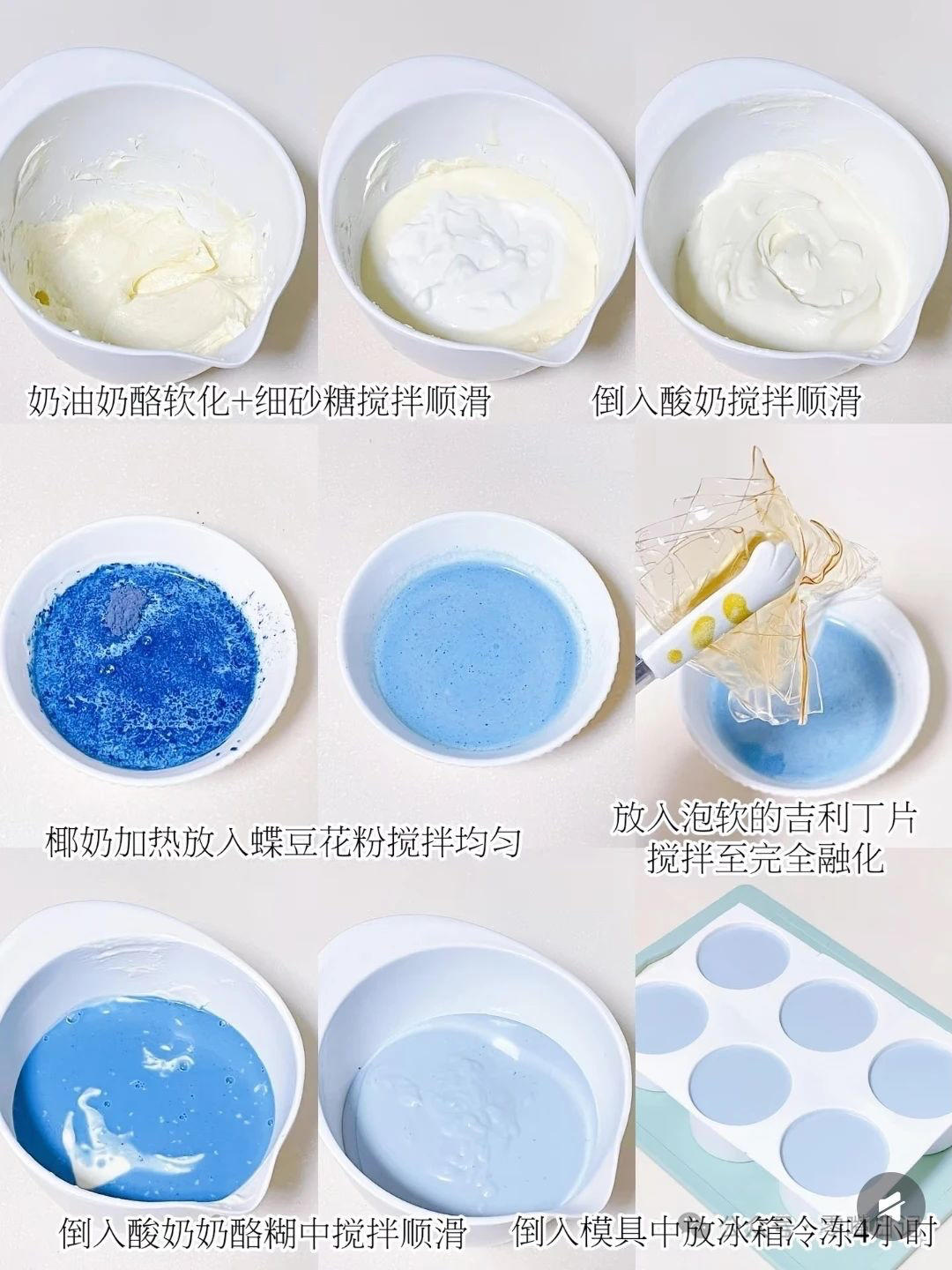 奶油奶酪软化+细砂糖搅拌顺滑

倒入酸奶搅拌顺滑

椰奶加热放入蝶豆花粉搅拌均匀

放入泡软的吉利丁片
搅拌至完全融化

倒入酸奶奶酪糊中搅拌顺滑

倒入模具中放冰箱冷冻4小时