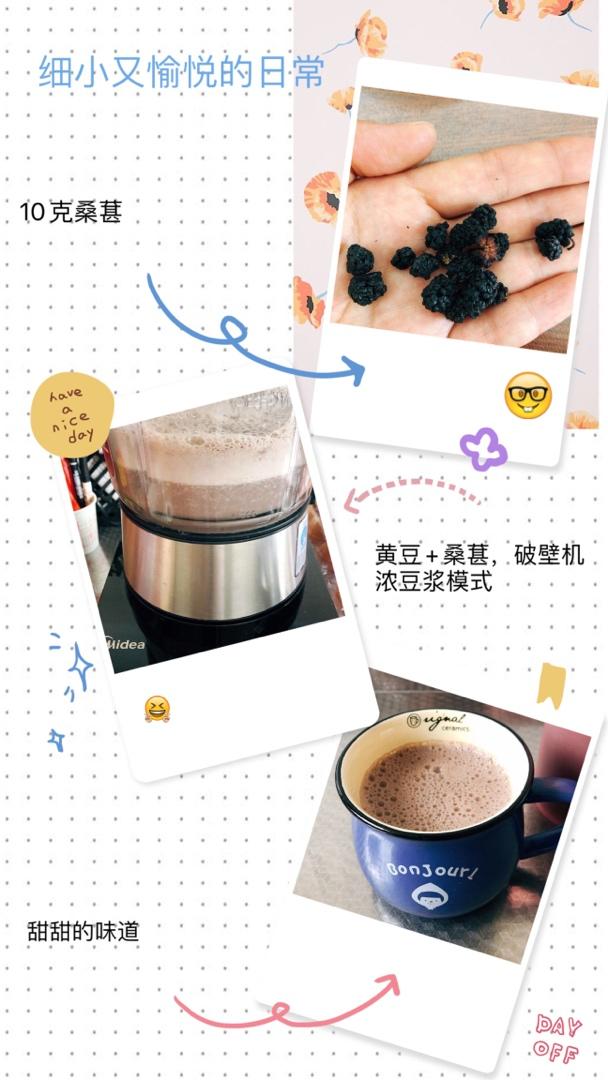 细小又愉悦的日常

10克桑葚

have a nice day

Midea

黄豆+桑葚，破壁机浓豆浆模式

signal ceramics

Bonjour!

甜甜的味道

DAY OFF