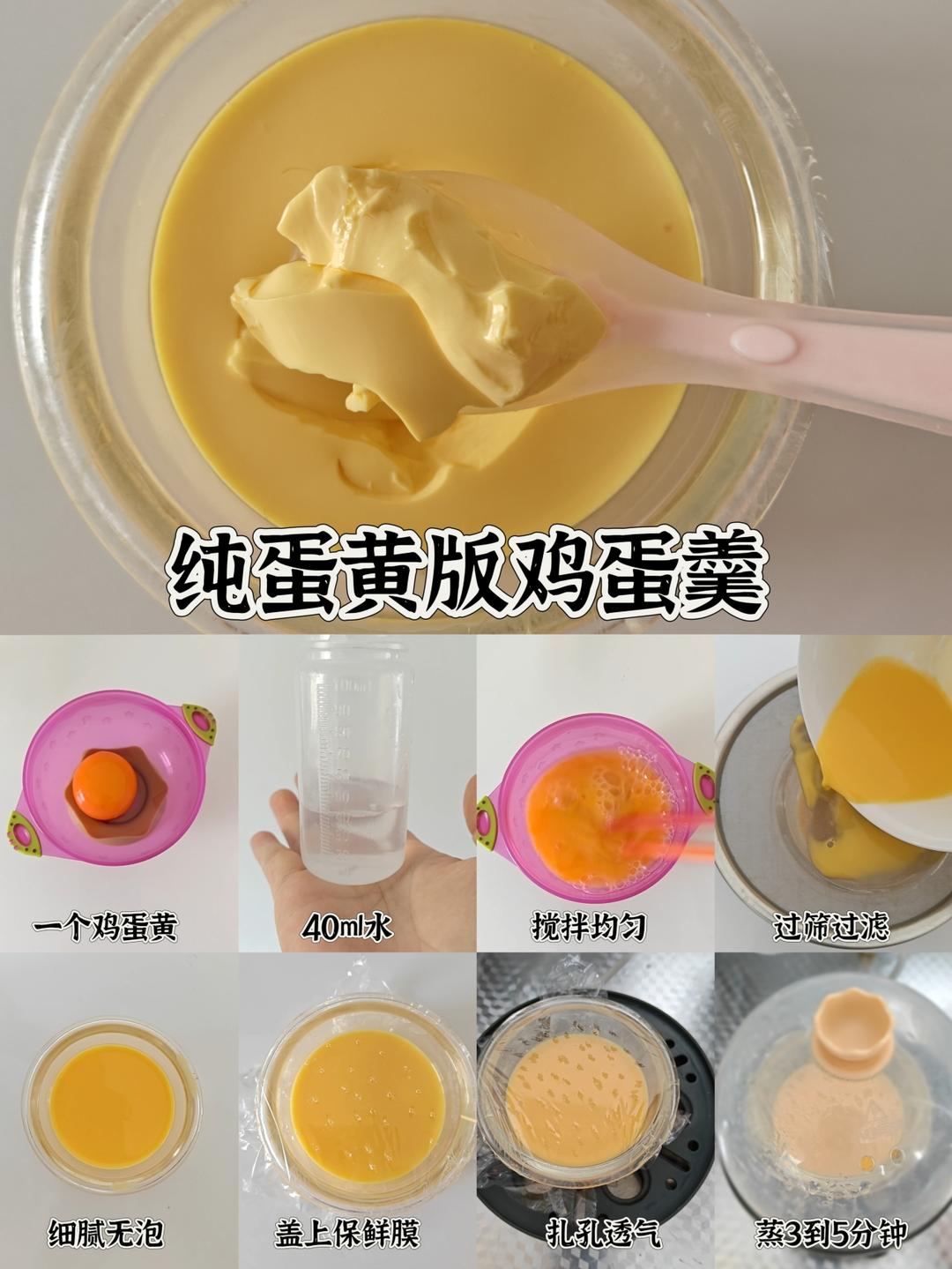 纯蛋黄版鸡蛋羹

一个鸡蛋黄

40ml水

搅拌均匀

过筛过滤

细腻无泡

盖上保鲜膜

扎孔透气

蒸3到5分钟