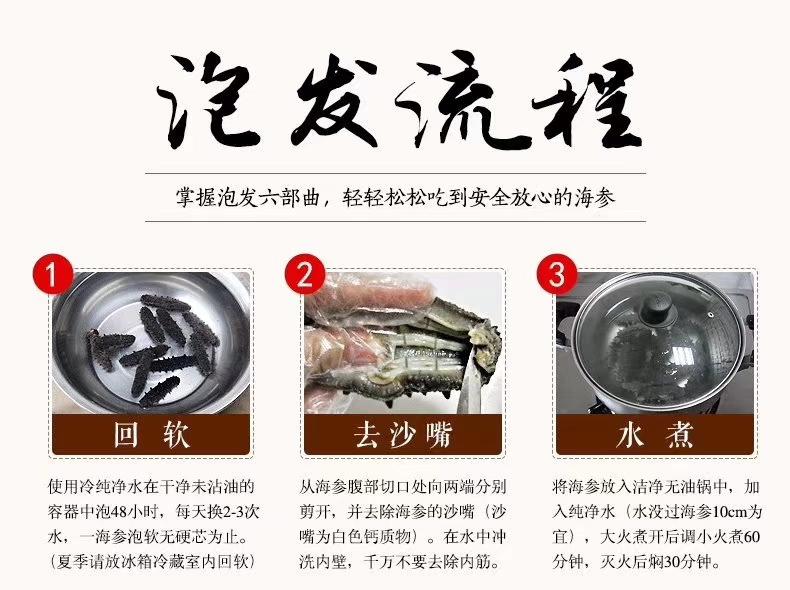 泡发流程

掌握泡发六部曲，轻轻松松吃到安全放心的海参

1

回软

使用冷纯净水在干净未沾油的容器中泡48小时，每天换2-3次水，一海参泡软无硬芯为止。（夏季请放冰箱冷藏室内回软）

2

去沙嘴

从海参腹部切口处向两端分别剪开，并去除海参的沙嘴（沙嘴为白色钙质物）。在水中冲洗内壁，千万不要去除内筋。

3

水煮

将海参放入洁净无油锅中，加入纯净水（水没过海参10cm为宜），大火煮开后调小火煮60分钟，灭火后焖30分钟。