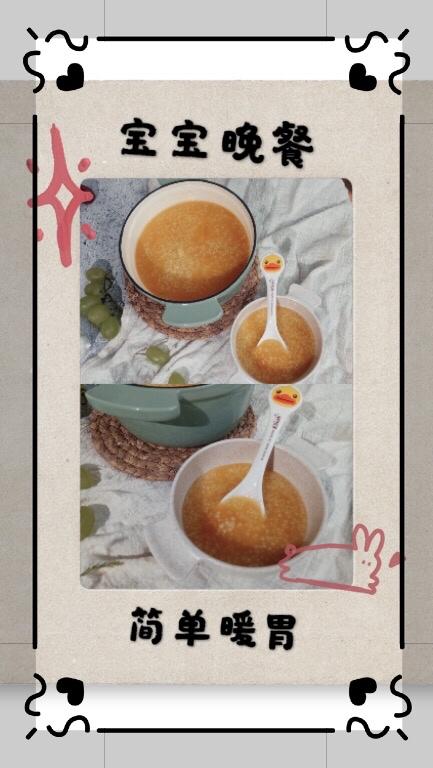 宝宝晚餐

简单暖胃