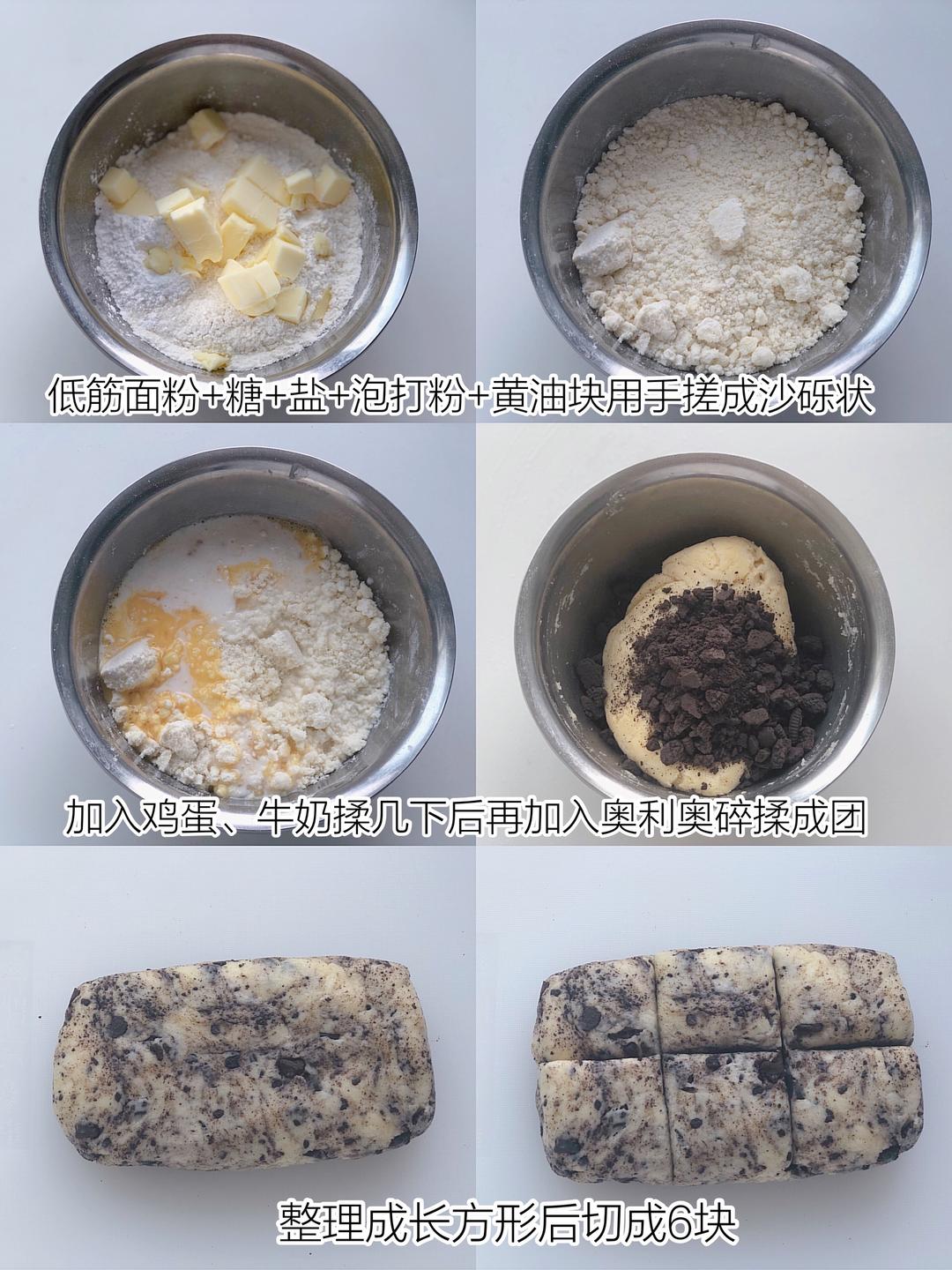 低筋面粉+糖+盐+泡打粉+黄油块用手搓成沙砾状

加入鸡蛋、牛奶揉几下后再加入奥利奥碎揉成团

整理成长方形后切成6块