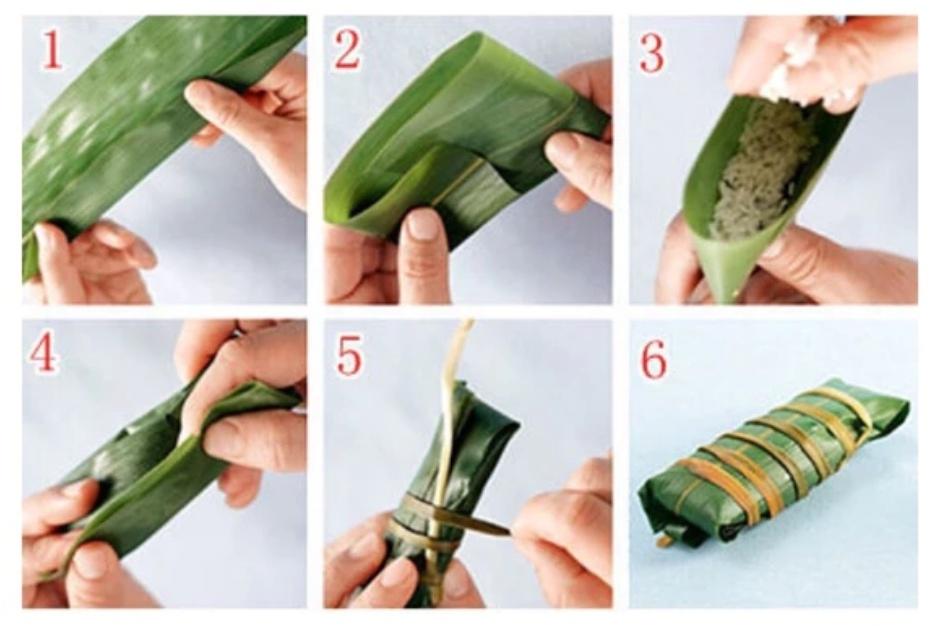 1

2

3

4

5

6