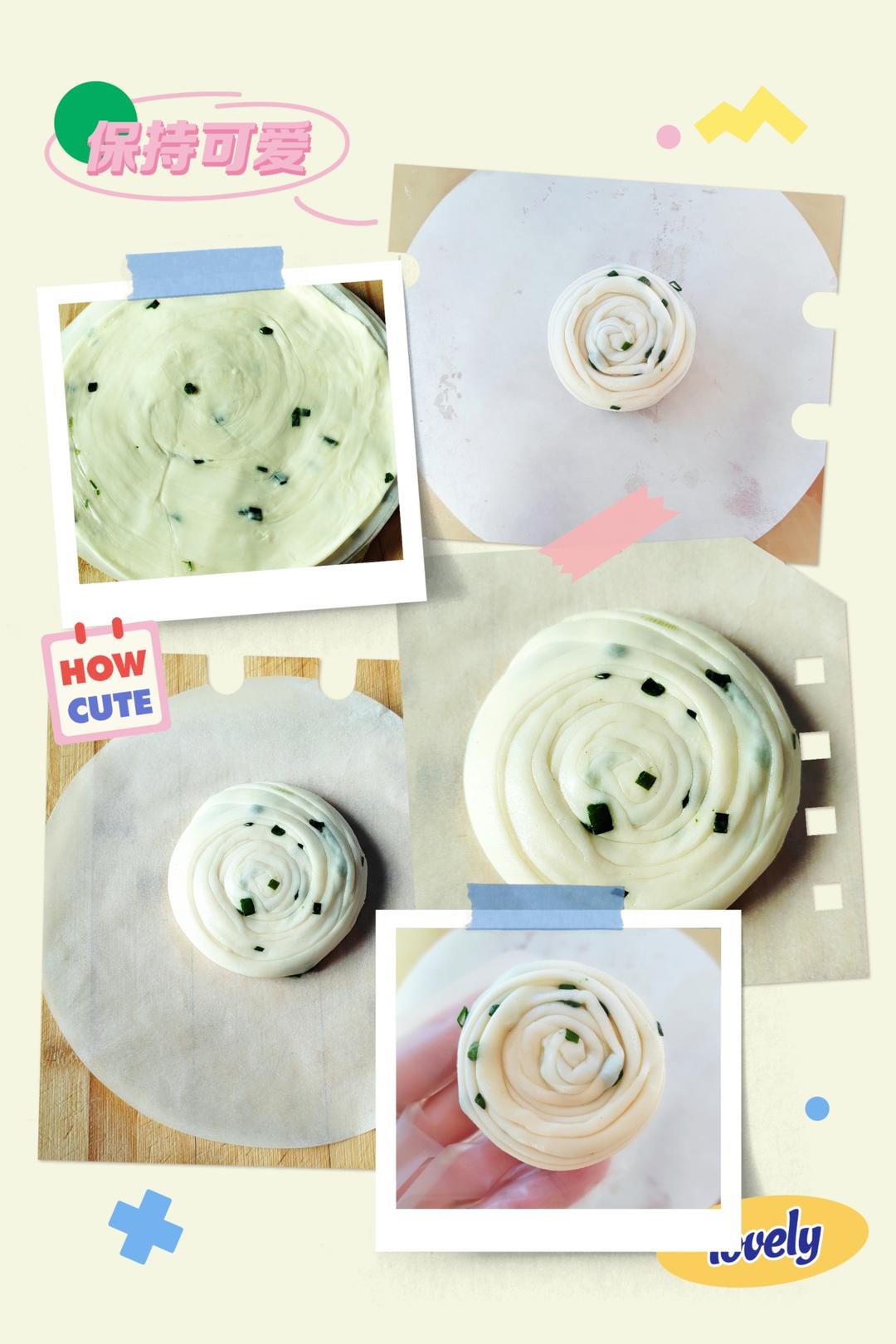 保持可爱

HOW
CUTE

lovely