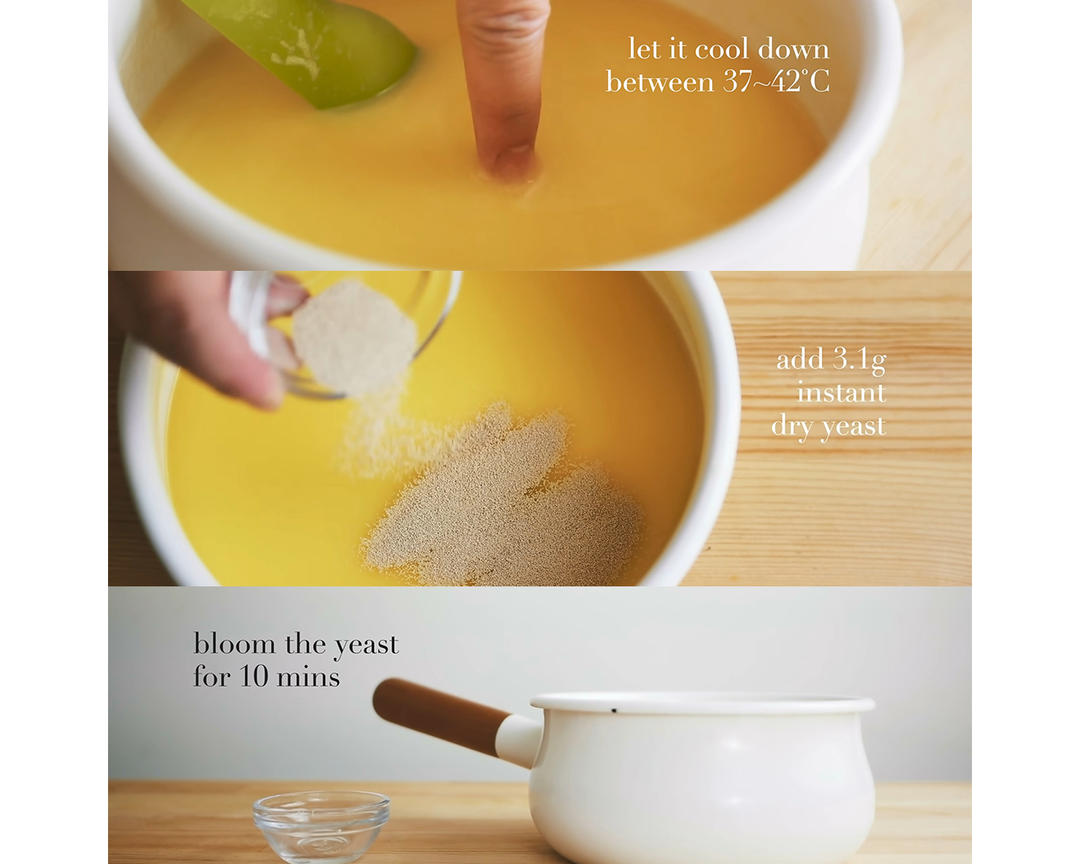 let it cool down
between 37~42°C

add 3.1g
instant
dry yeast

bloom the yeast
for 10 mins