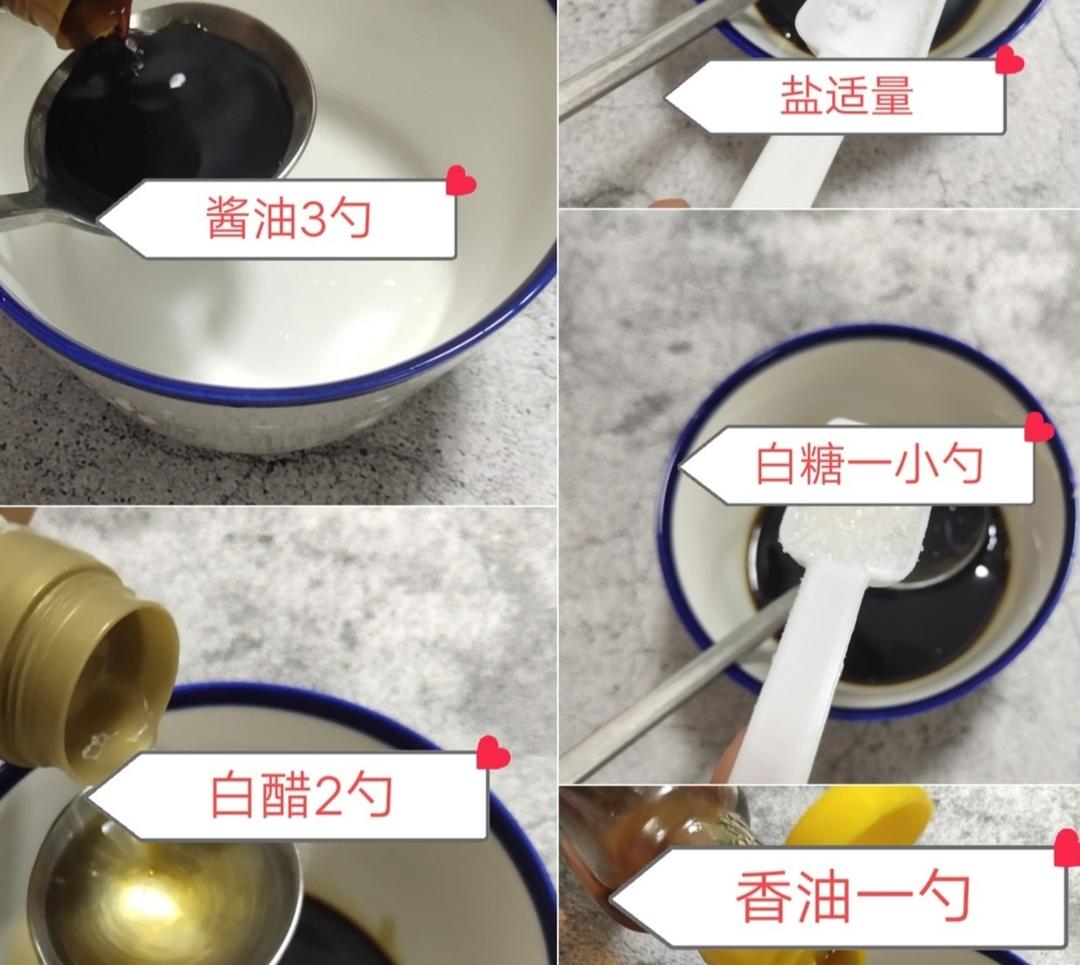 酱油3勺

白醋2勺

盐适量

白糖一小勺

香油一勺