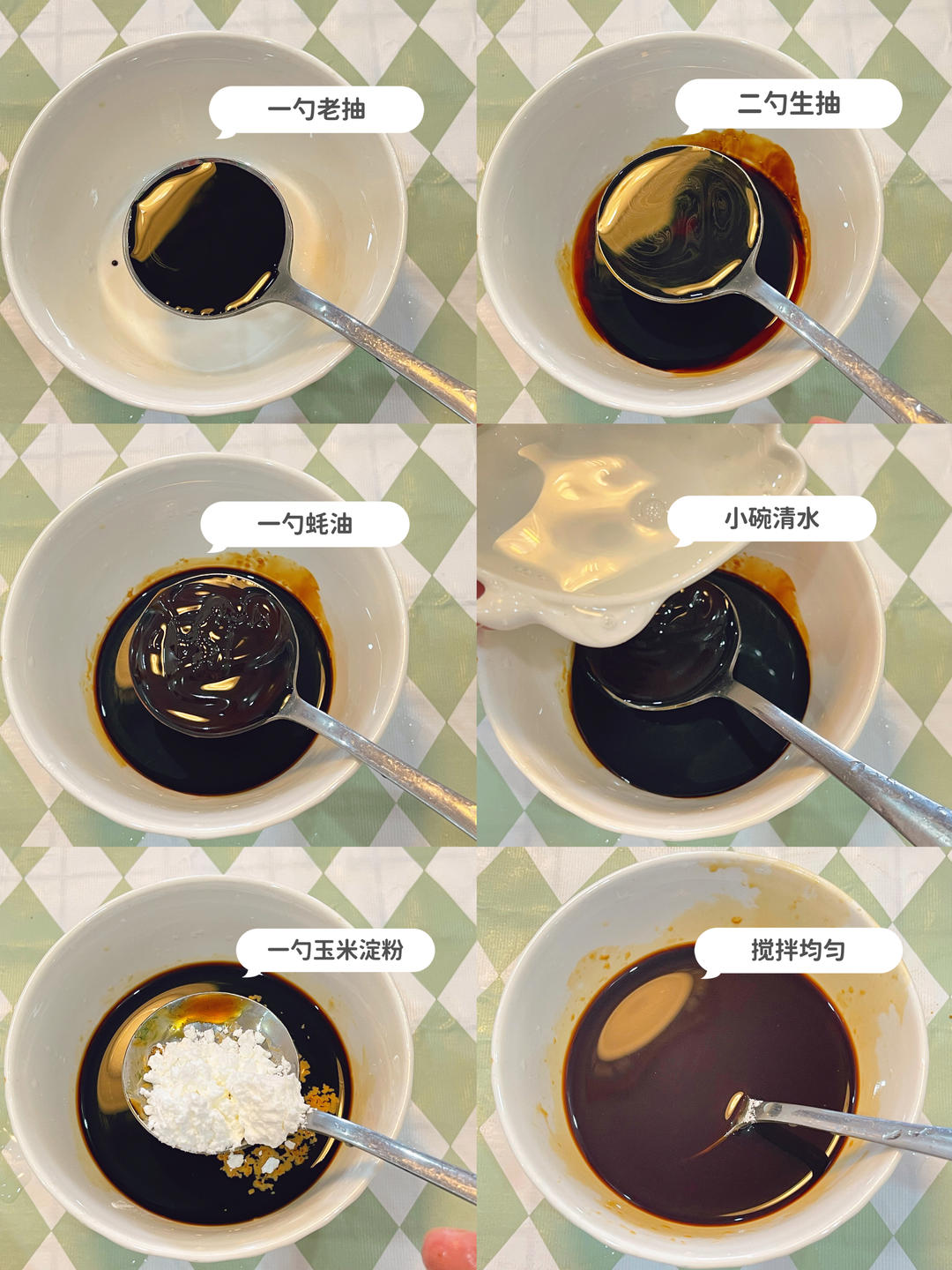 一勺老抽

二勺生抽

一勺蚝油

小碗清水

一勺玉米淀粉

搅拌均匀