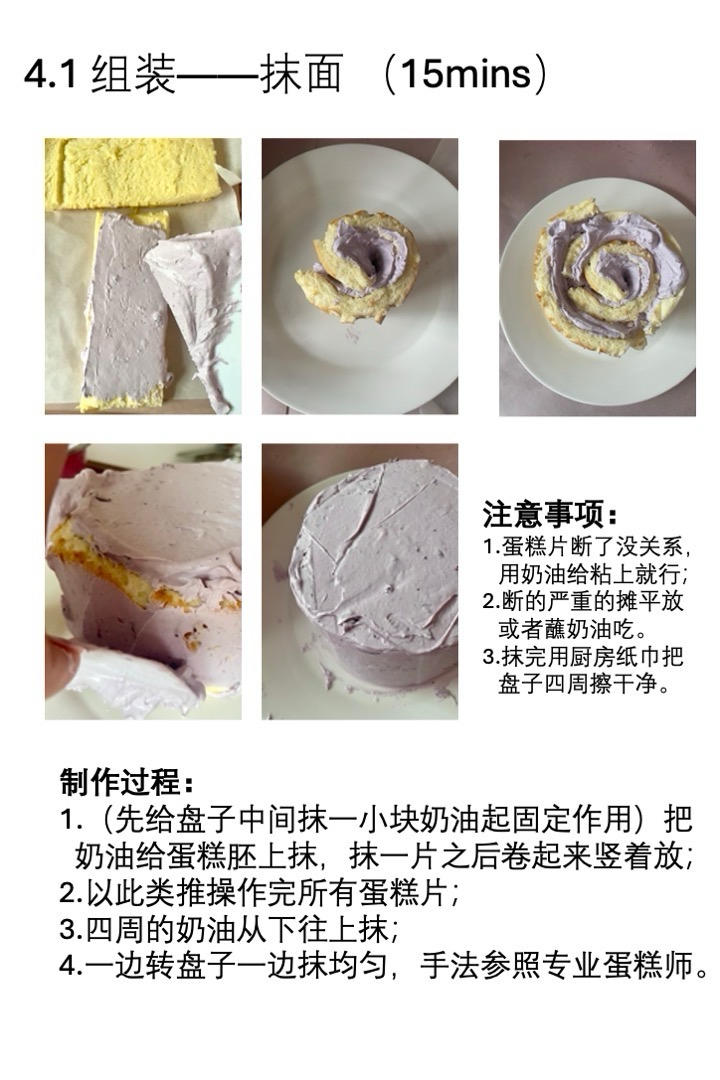 4.1 组装——抹面 （15mins）

注意事项：
1.蛋糕片断了没关系，用奶油给粘上就行；
2.断的严重的摊平放或者蘸奶油吃。
3.抹完用厨房纸巾把盘子四周擦干净。

制作过程：
1.（先给盘子中间抹一小块奶油起固定作用）把奶油给蛋糕胚上抹，抹一片之后卷起来竖着放；
2.以此类推操作完所有蛋糕片；
3.四周的奶油从下往上抹；
4.一边转盘子一边抹均匀，手法参照专业蛋糕师。