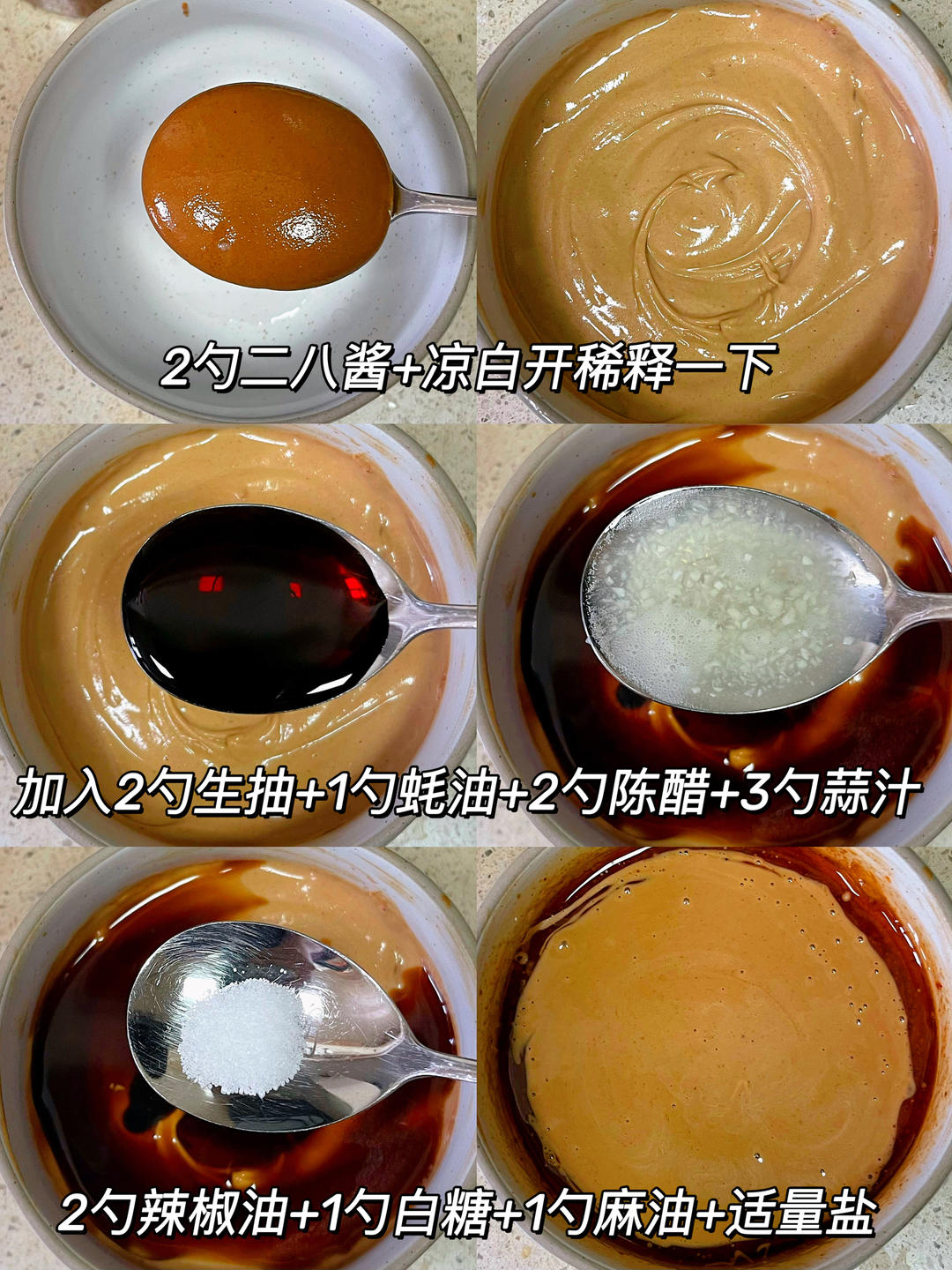 2勺二八酱+凉白开稀释一下

加入2勺生抽+1勺蚝油+2勺陈醋+3勺蒜汁

2勺辣椒油+1勺白糖+1勺麻油+适量盐