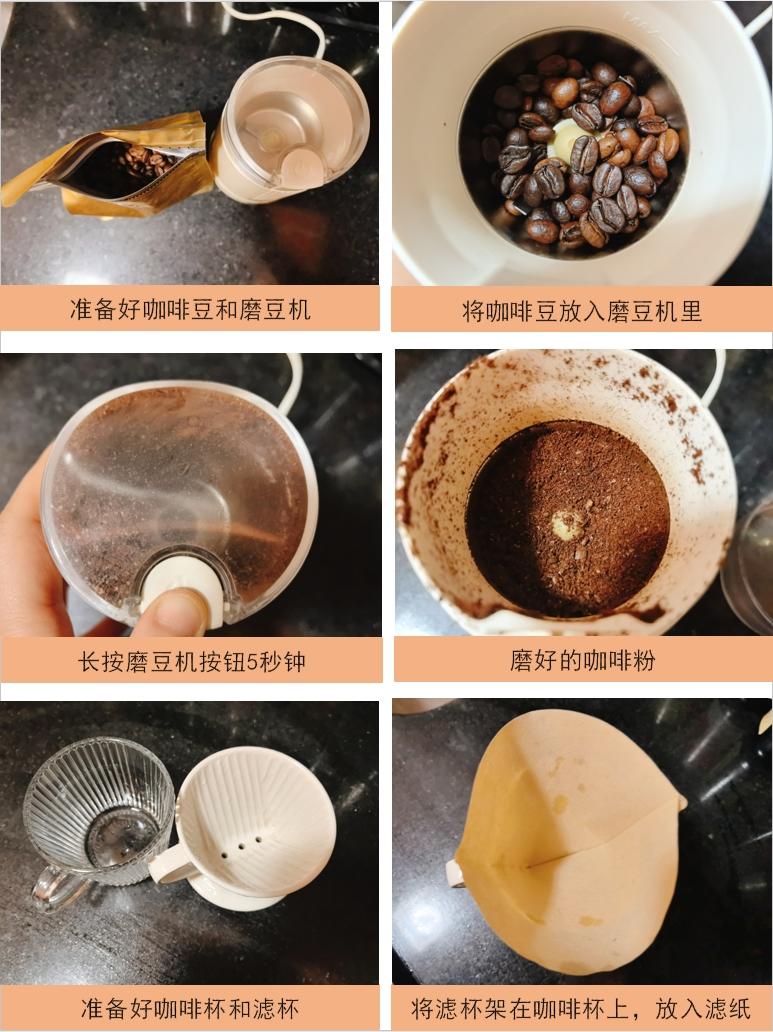 准备好咖啡豆和磨豆机

将咖啡豆放入磨豆机里

长按磨豆机按钮5秒钟

磨好的咖啡粉

准备好咖啡杯和滤杯

将滤杯架在咖啡杯上，放入滤纸