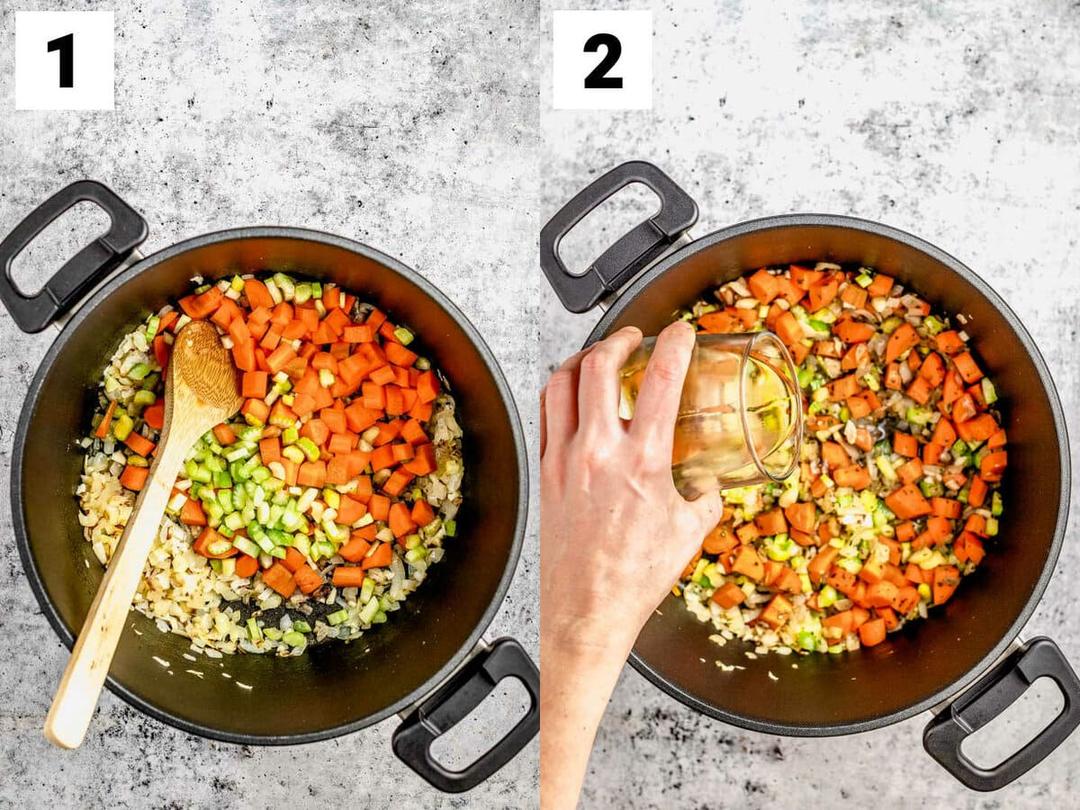 1

2