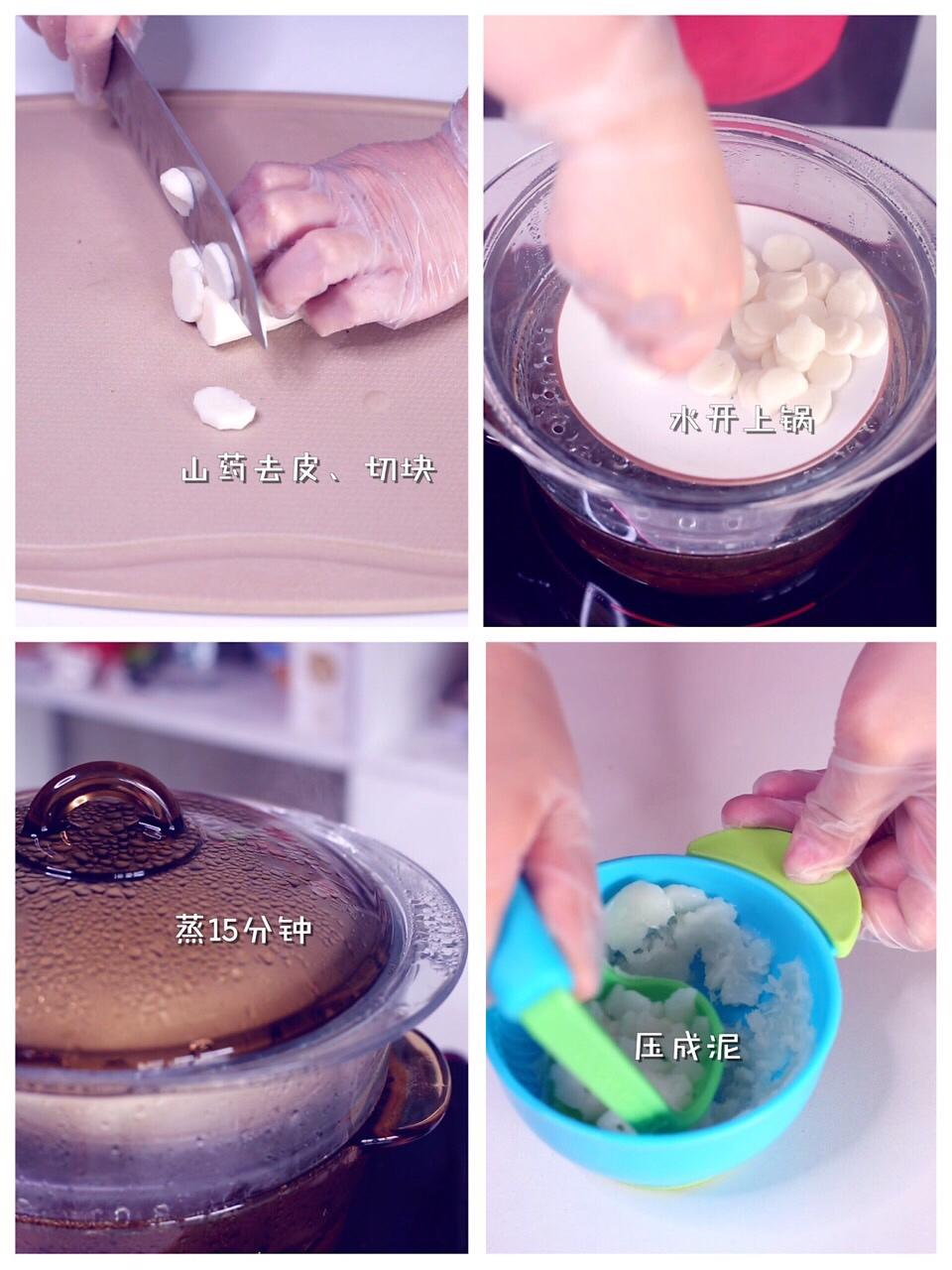 山药去皮、切块

水开上锅

蒸15分钟

压成泥