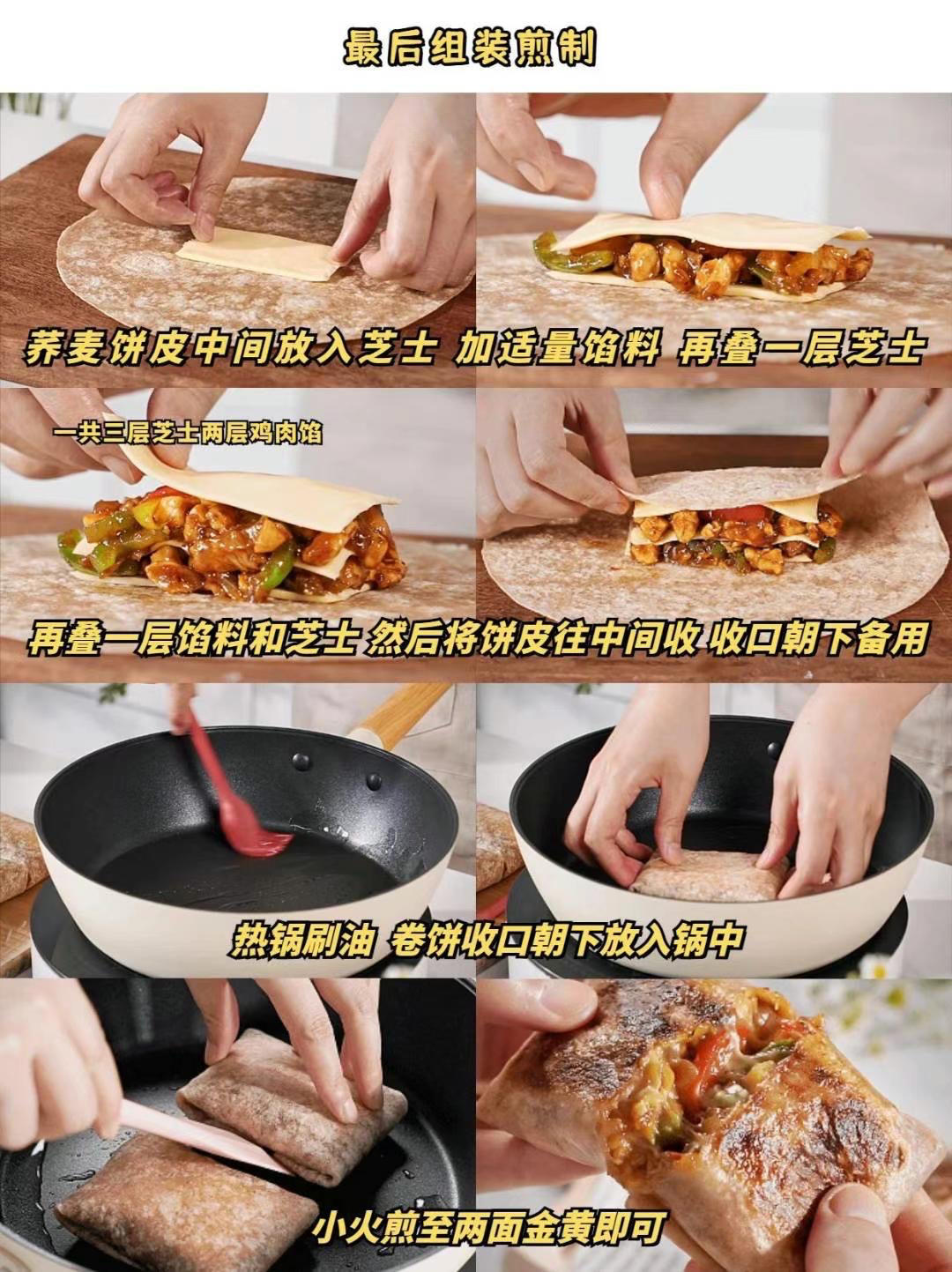 最后组装煎制

荞麦饼皮中间放入芝士 加适量馅料 再叠一层芝士

一共三层芝士两层鸡肉馅

再叠一层馅料和芝士 然后将饼皮往中间收 收口朝下备用

热锅刷油 卷饼收口朝下放入锅中

小火煎至两面金黄即可