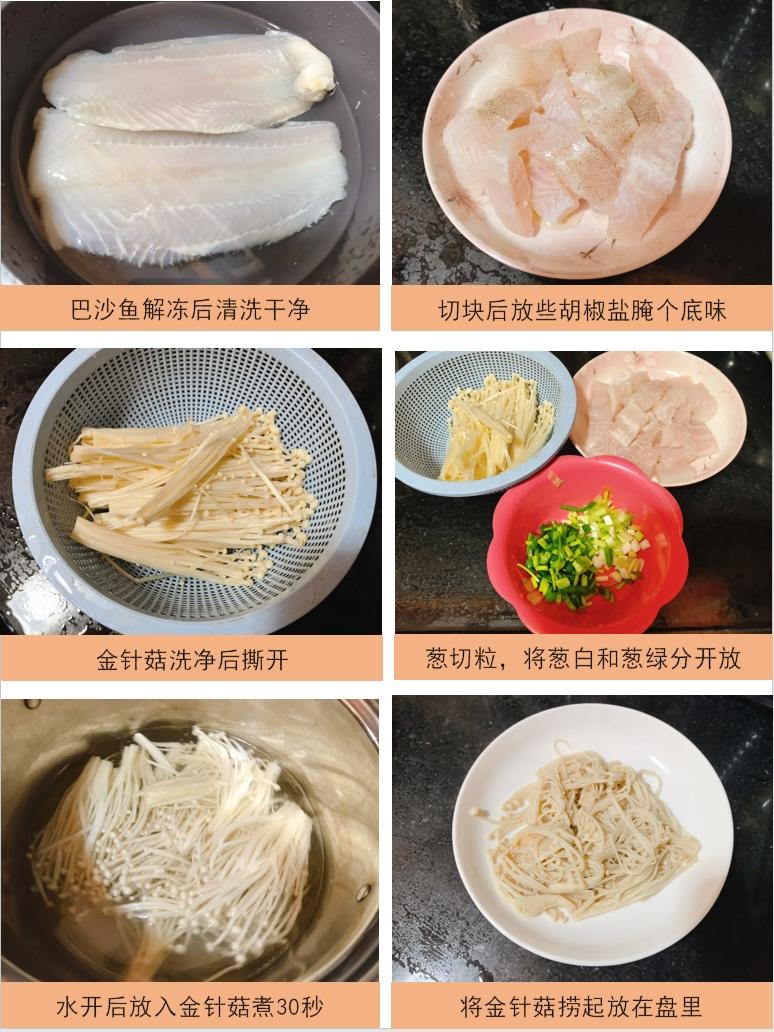 巴沙鱼解冻后清洗干净

切块后放些胡椒盐腌个底味

金针菇洗净后撕开

葱切粒，将葱白和葱绿分开放

水开后放入金针菇煮30秒

将金针菇捞起放在盘里