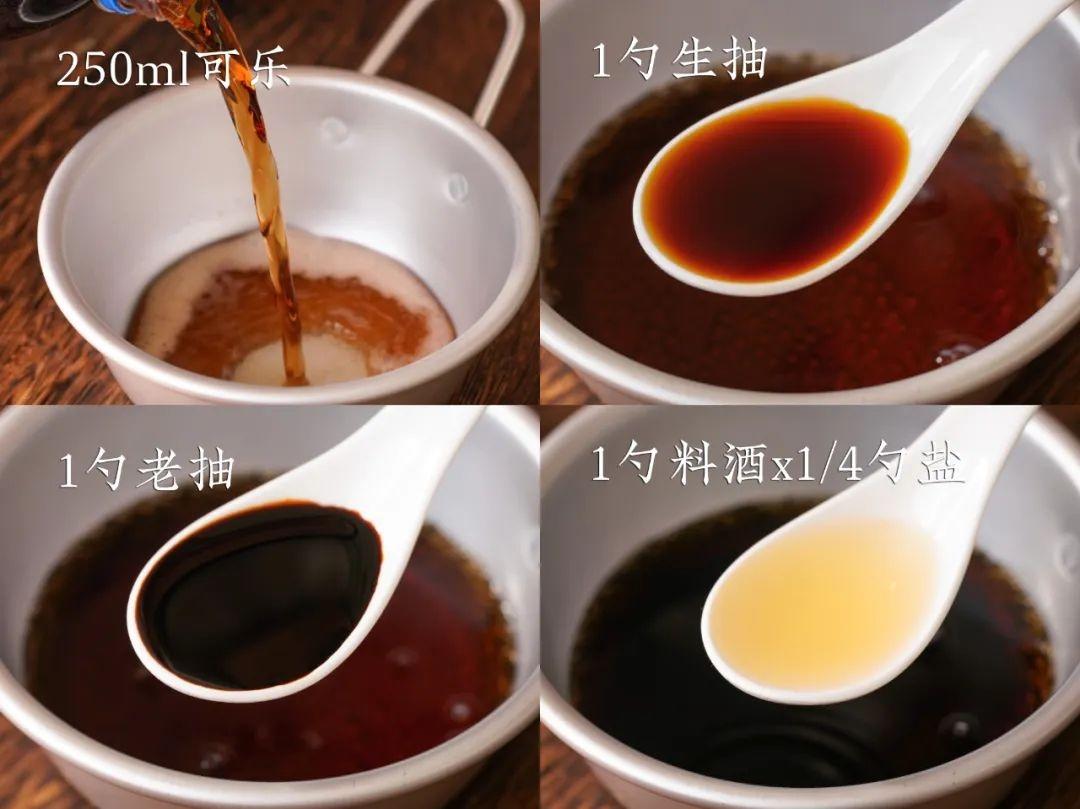 250ml可乐

1勺生抽

1勺老抽

1勺料酒x1/4勺盐