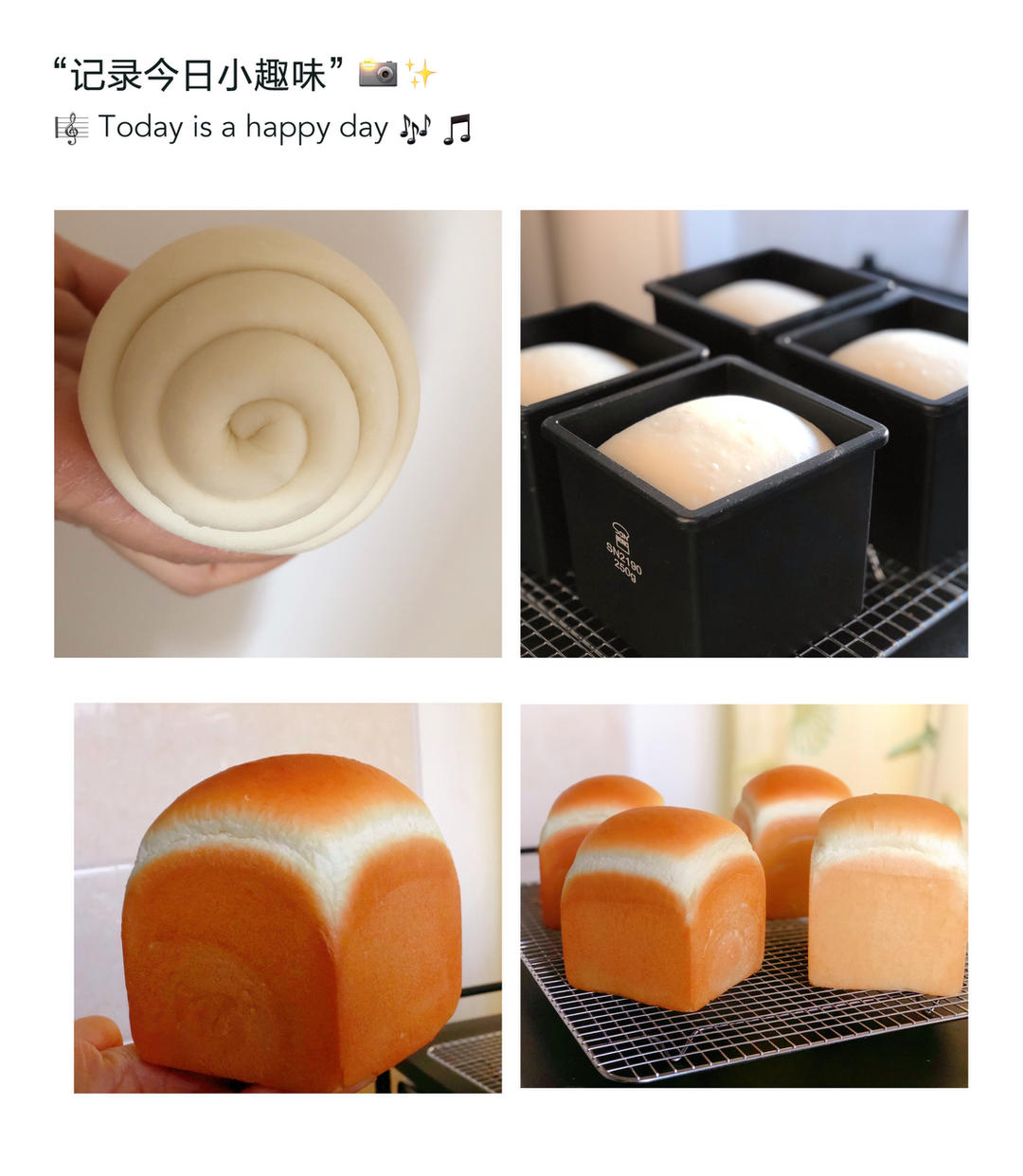 “记录今日小趣味” 📷✨
🎼 Today is a happy day 🎶 🎵

SN2190
250g