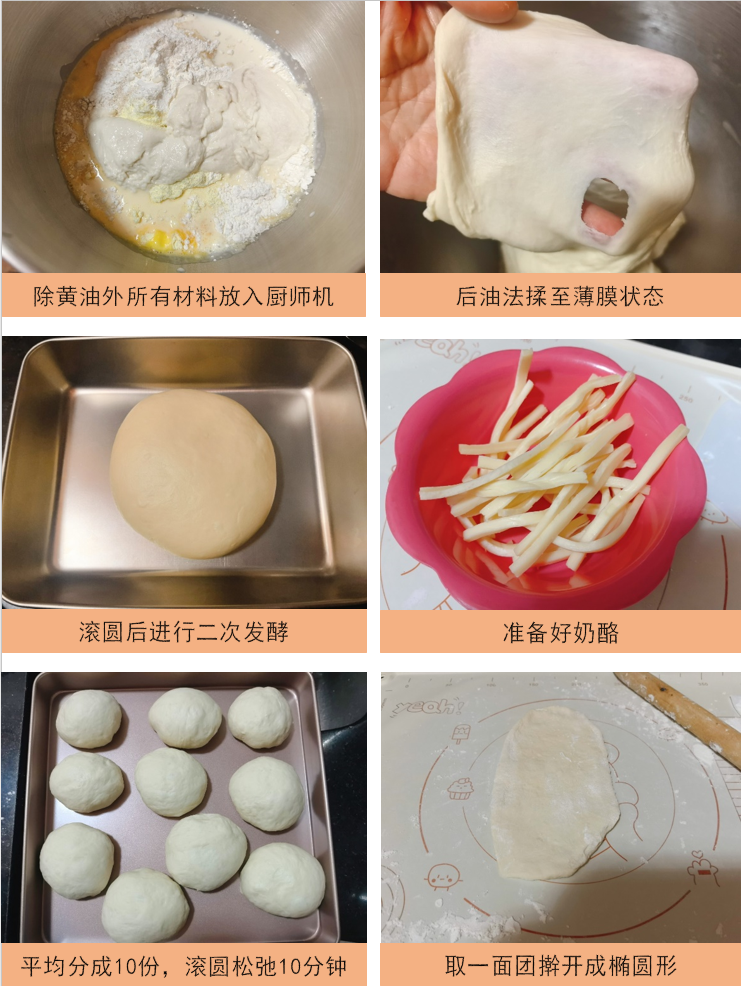 除黄油外所有材料放入厨师机

后油法揉至薄膜状态

滚圆后进行二次发酵

准备好奶酪

平均分成10份，滚圆松弛10分钟

取一面团擀开成椭圆形