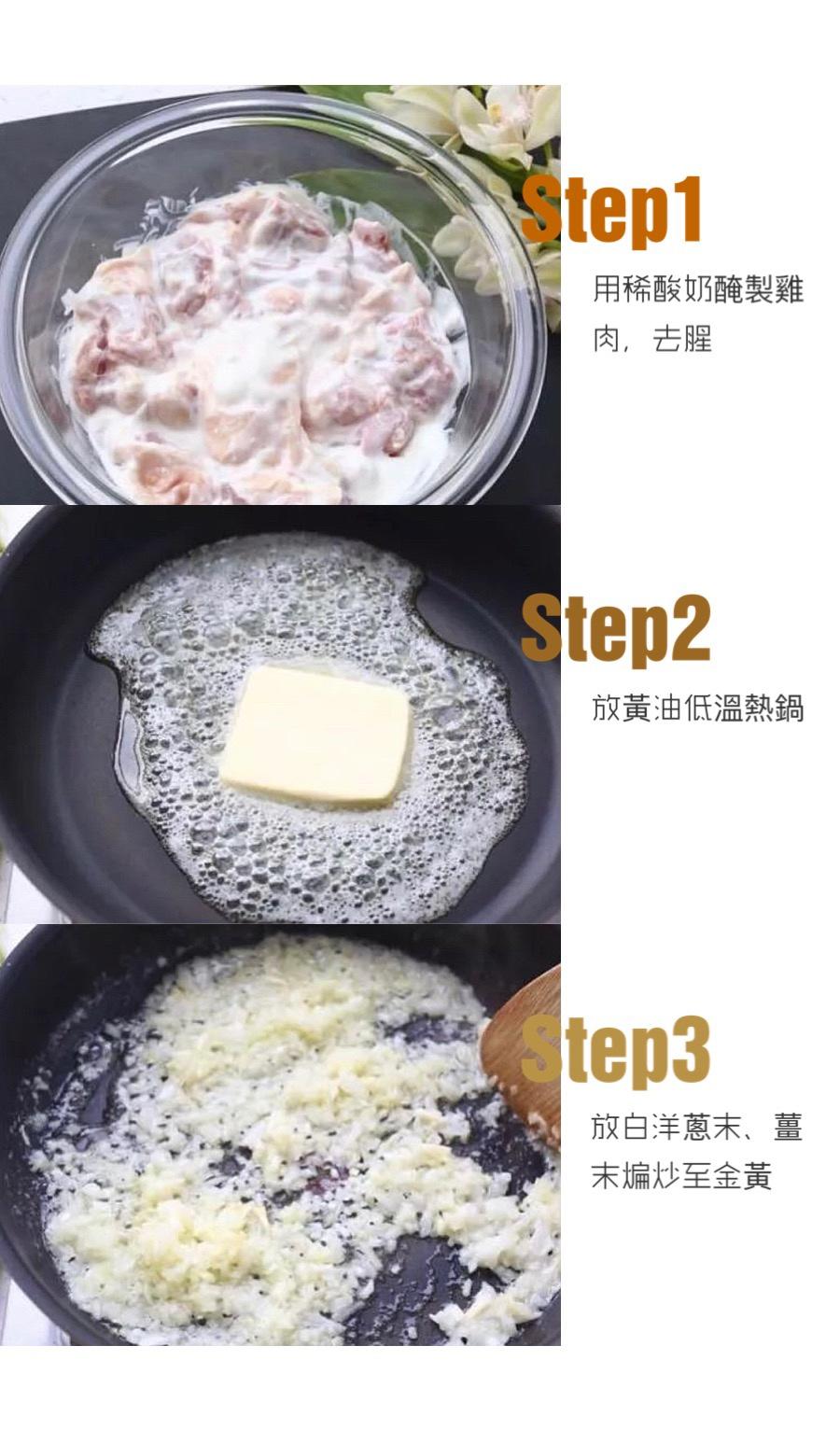 Step1

用稀酸奶醃製雞肉，去腥

Step2

放黃油低溫熱鍋

Step3

放白洋蔥末、薑末煸炒至金黃