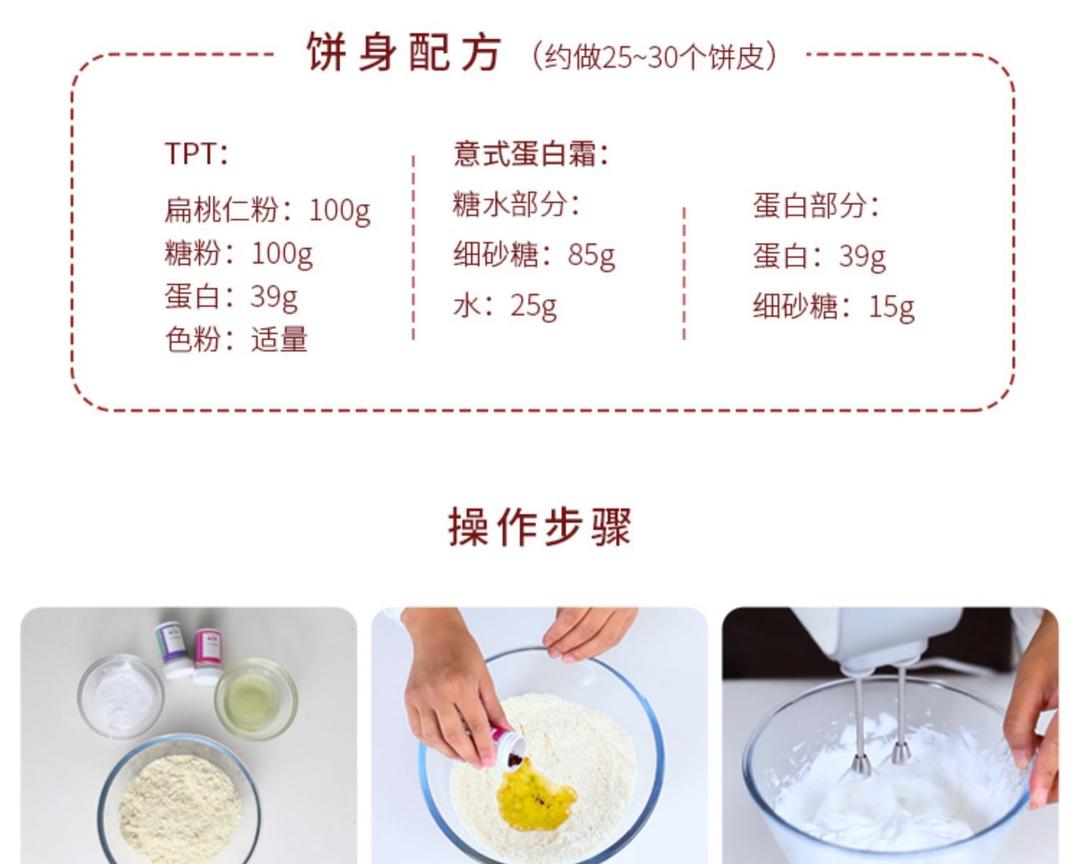 饼身配方（约做25~30个饼皮）

TPT:
扁桃仁粉：100g
糖粉：100g
蛋白：39g
色粉：适量

意式蛋白霜:
糖水部分:
细砂糖：85g
水：25g

蛋白部分:
蛋白：39g
细砂糖：15g

操作步骤