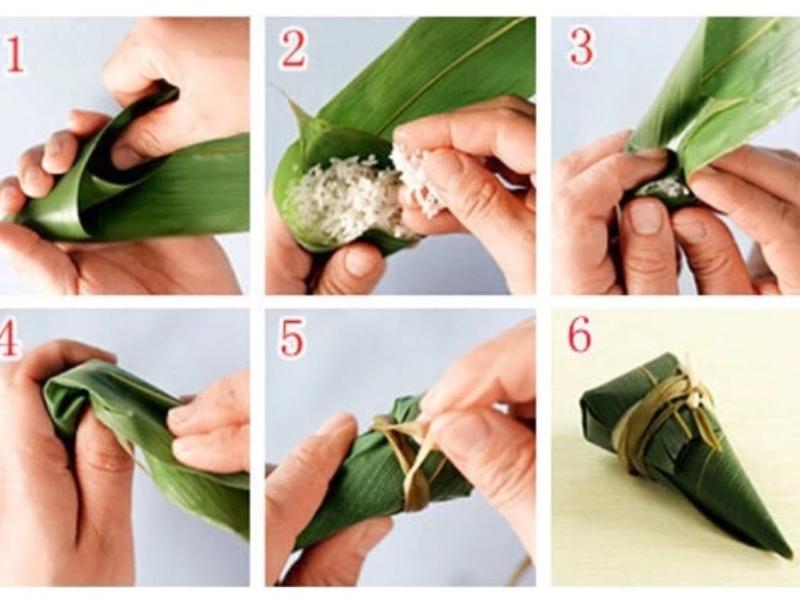 1

2

3

4

5

6