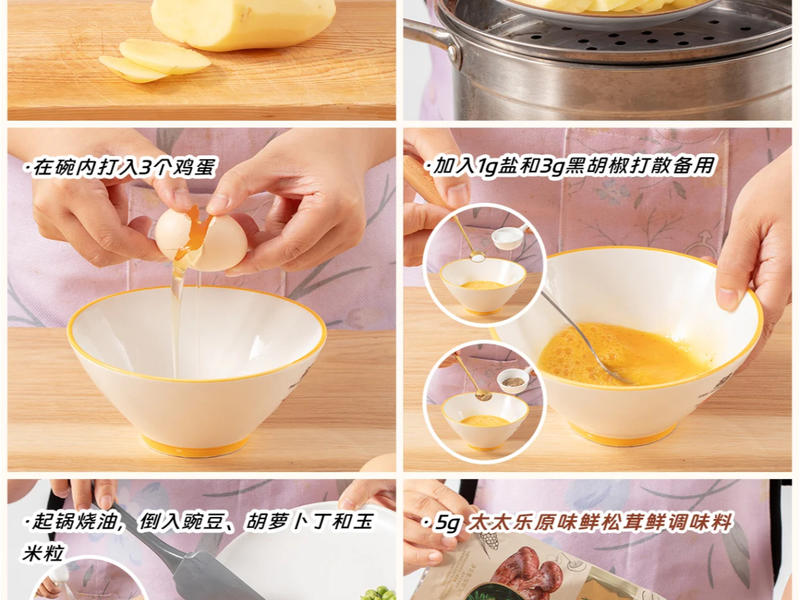 ·在碗内打入3个鸡蛋

·加入1g盐和3g黑胡椒打散备用

·起锅烧油，倒入豌豆、胡萝卜丁和玉米粒

·5g 太太乐原味鲜松茸鲜调味料