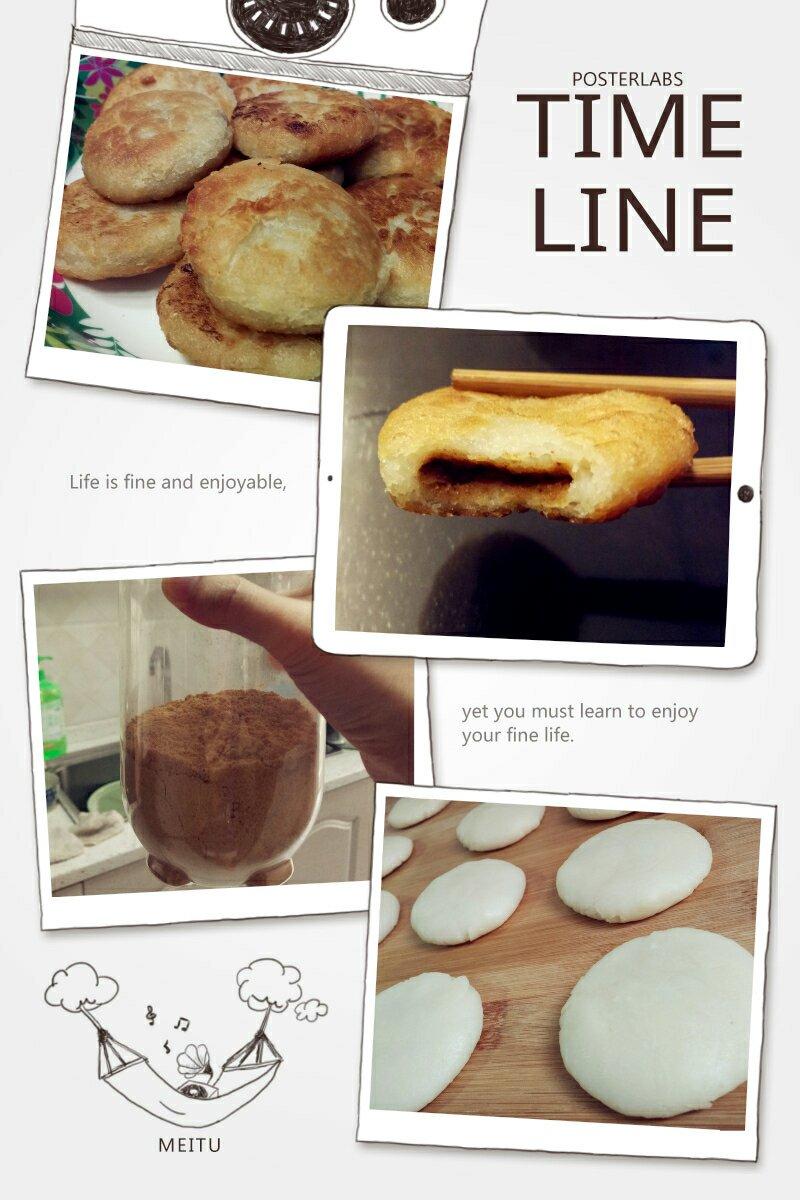 POSTERLABS
TIME LINE

Life is fine and enjoyable,

yet you must learn to enjoy your fine life.

MEITU