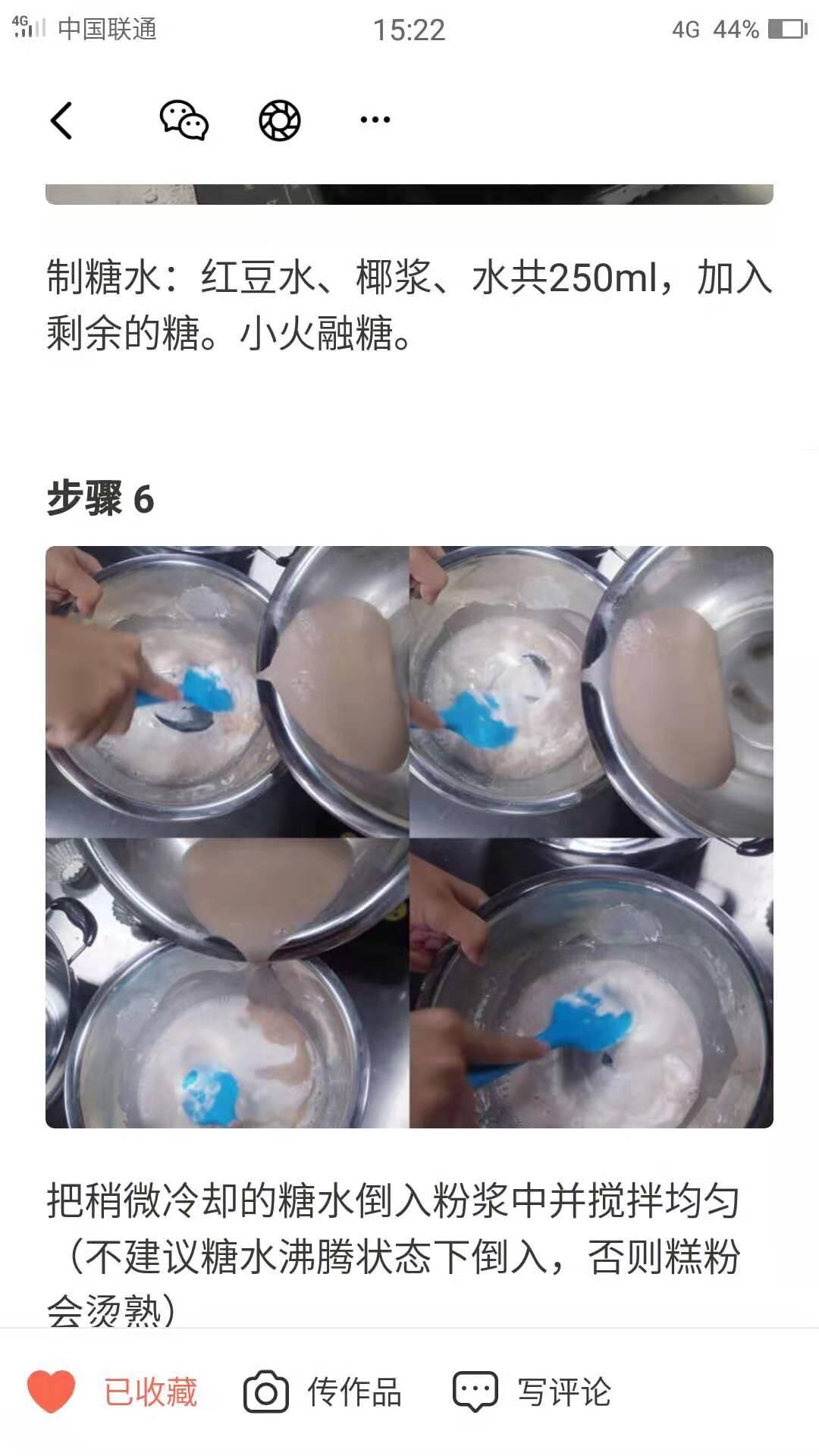 4G 中国联通 15:22 4G 44%

制糖水：红豆水、椰浆、水共250ml，加入剩余的糖。小火融糖。

步骤 6

把稍微冷却的糖水倒入粉浆中并搅拌均匀（不建议糖水沸腾状态下倒入，否则糕粉会烫熟）

已收藏 传作品 写评论