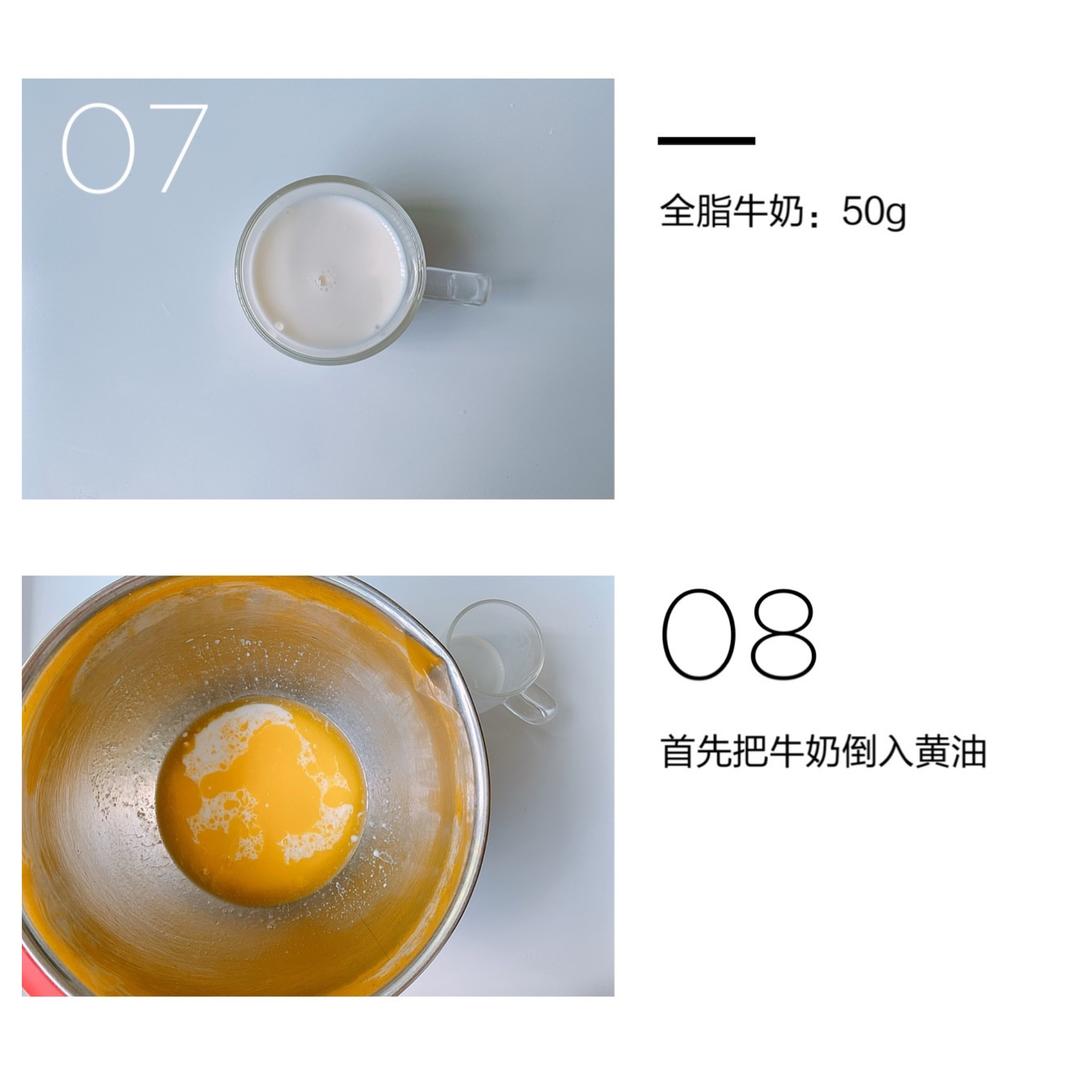 07

全脂牛奶：50g

08

首先把牛奶倒入黄油