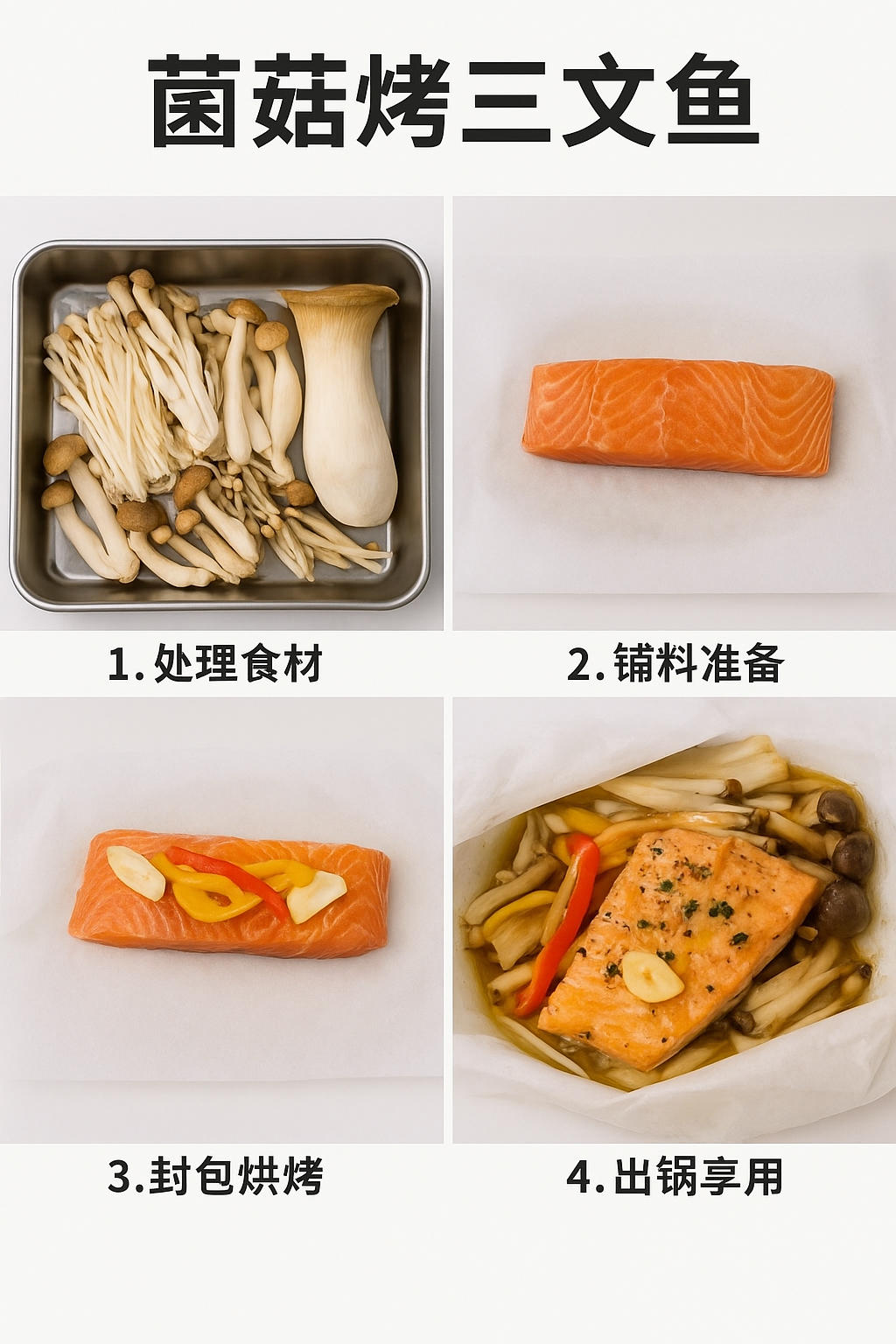 菌菇烤三文鱼

1. 处理食材

2. 铺料准备

3.封包烘烤

4. 出锅享用