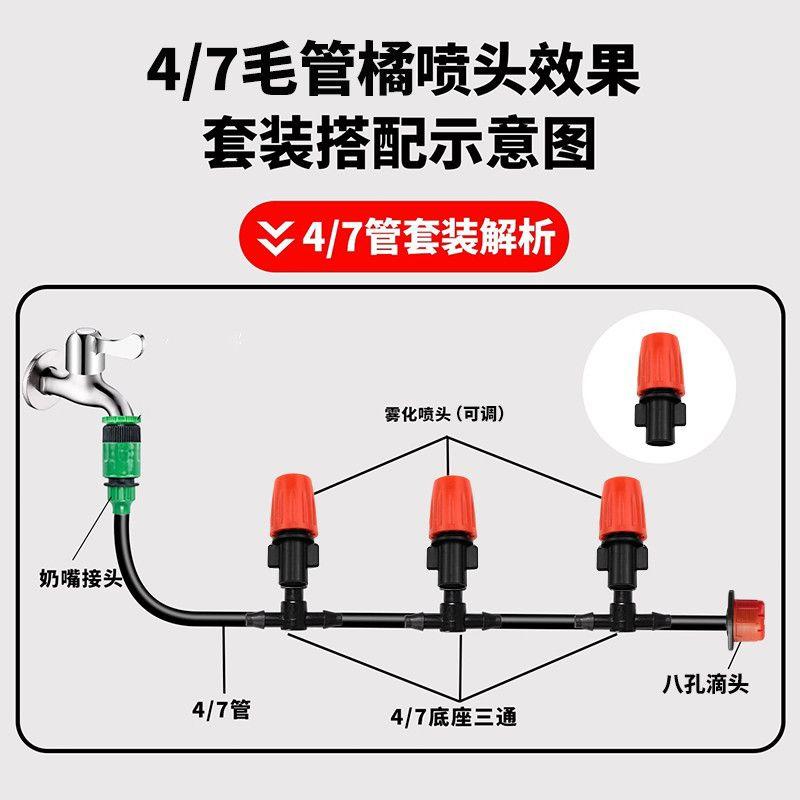 4/7毛管橘喷头效果
套装搭配示意图

4/7管套装解析

雾化喷头（可调）

奶嘴接头

4/7管

4/7底座三通

八孔滴头