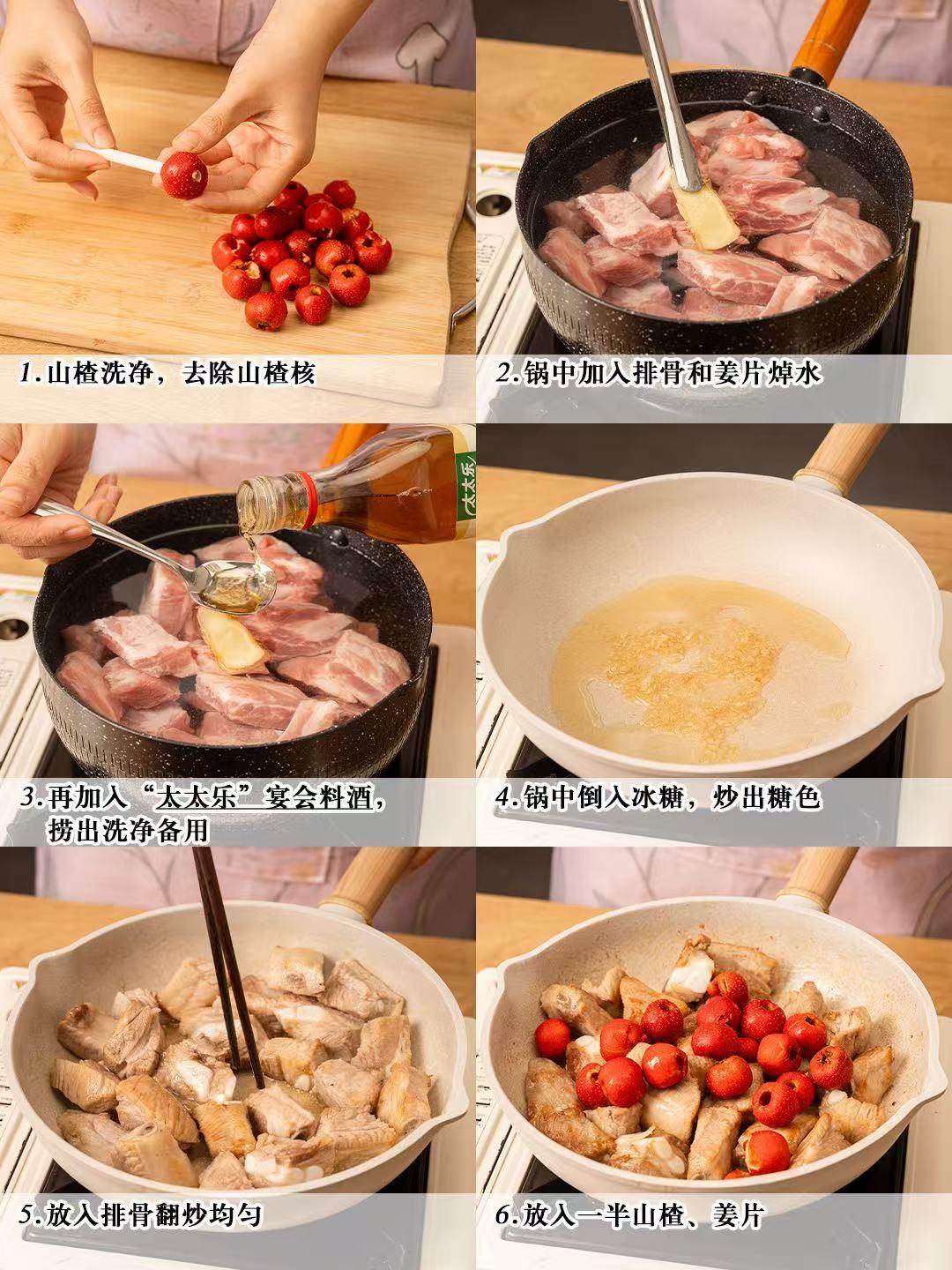 1.山楂洗净，去除山楂核

2.锅中加入排骨和姜片焯水

太太乐

3.再加入“太太乐”宴会料酒，捞出洗净备用

4.锅中倒入冰糖，炒出糖色

5.放入排骨翻炒均匀

6.放入一半山楂、姜片