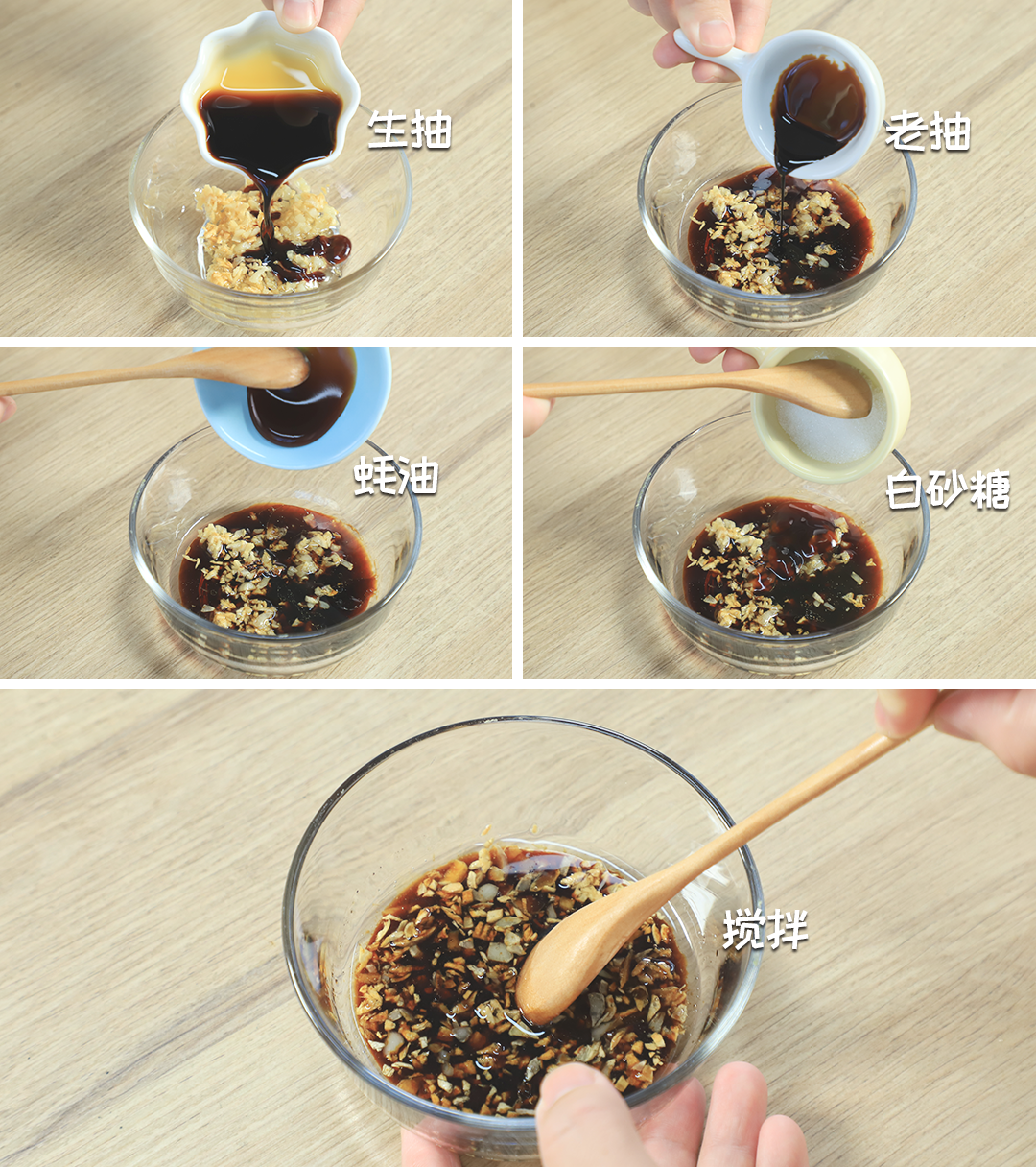 生抽

老抽

蚝油

白砂糖

搅拌